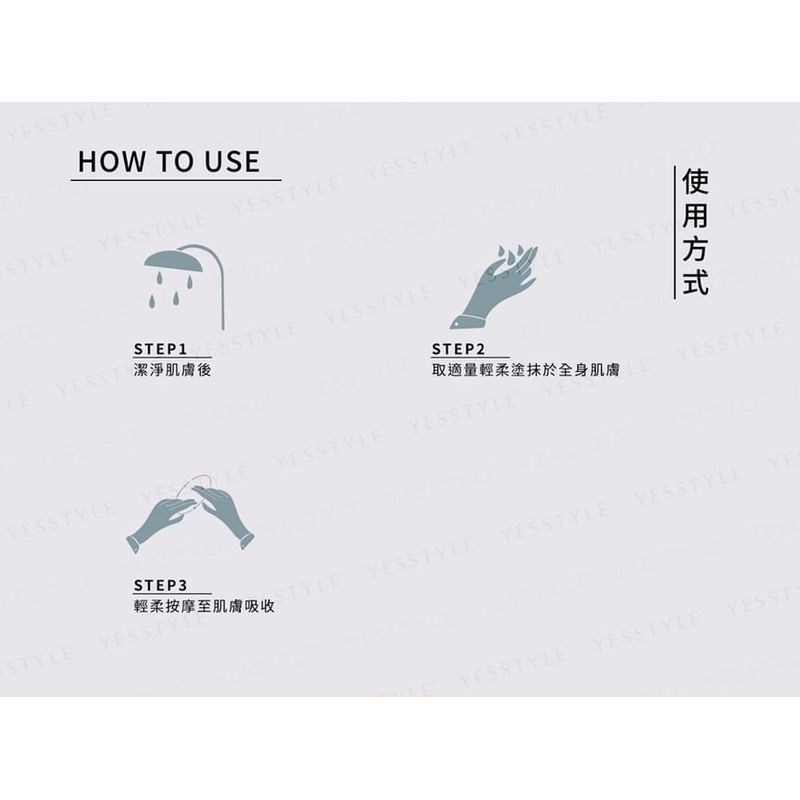 HOW TO USE

使用方式

STEP1
潔淨肌膚後

STEP2
取適量輕柔塗抹於全身肌膚

STEP3
輕柔按摩至肌膚吸收

YESSTYLE