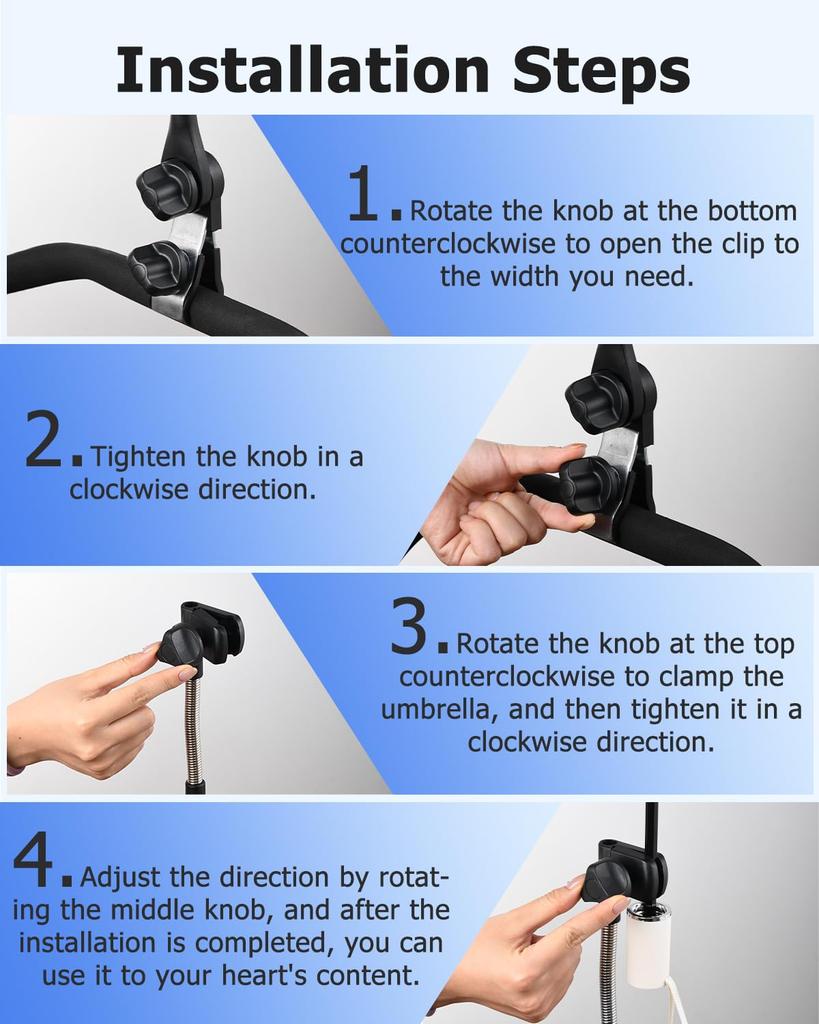 Installation Steps

1. Rotate the knob at the bottom counterclockwise to open the clip to the width you need.

2. Tighten the knob in a clockwise direction.

3. Rotate the knob at the top counterclockwise to clamp the umbrella, and then tighten it in a clockwise direction.

4. Adjust the direction by rotating the middle knob, and after the installation is completed, you can use it to your heart's content.