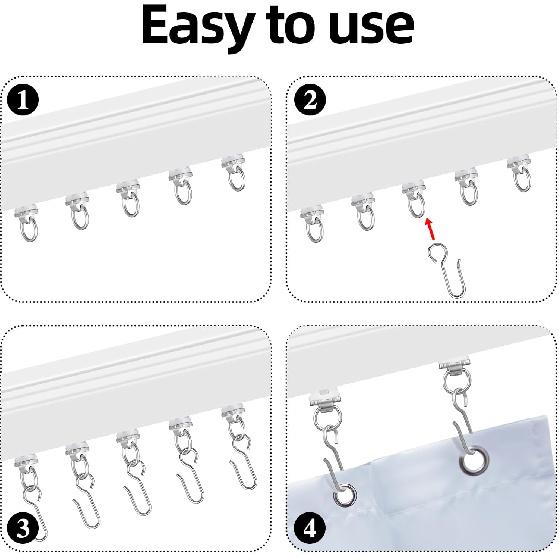 Easy to use

1

2

3

4