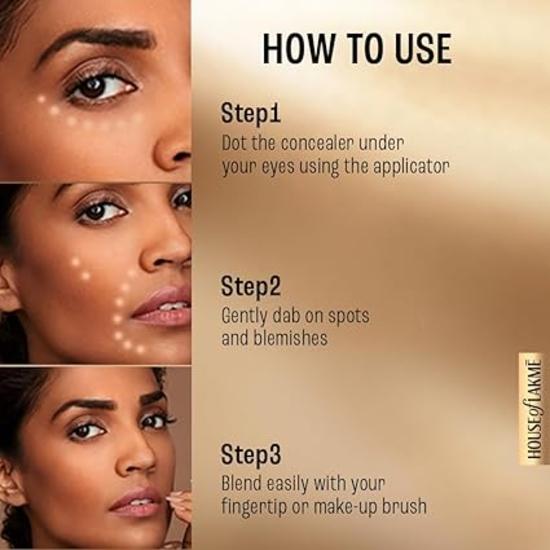 HOW TO USE

Step1
Dot the concealer under your eyes using the applicator

Step2
Gently dab on spots and blemishes

Step3
Blend easily with your fingertip or make-up brush

HOUSE of LAKMÉ