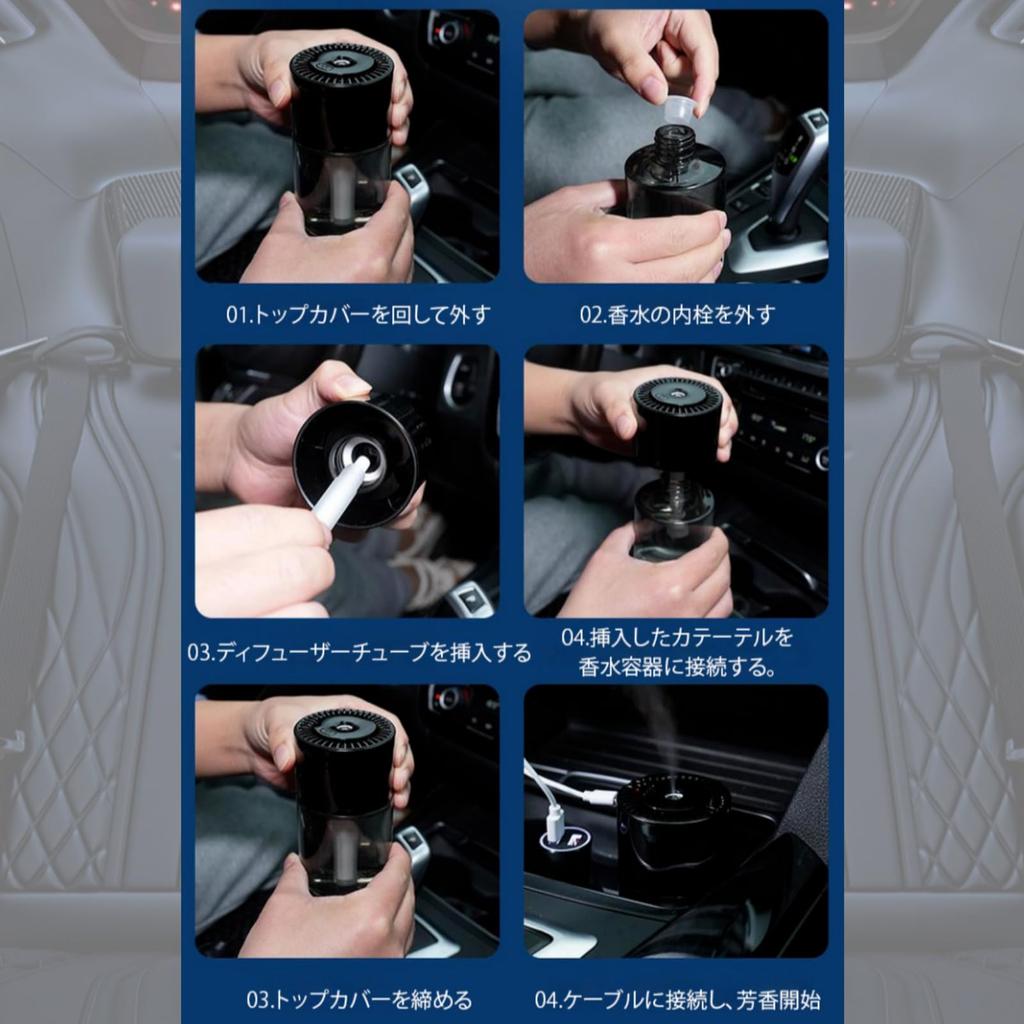 01.トップカバーを回して外す

02.香水の内栓を外す

03.ディフューザーチューブを挿入する

04.挿入したカテーテルを香水容器に接続する。

03.トップカバーを締める

04.ケーブルに接続し、芳香開始