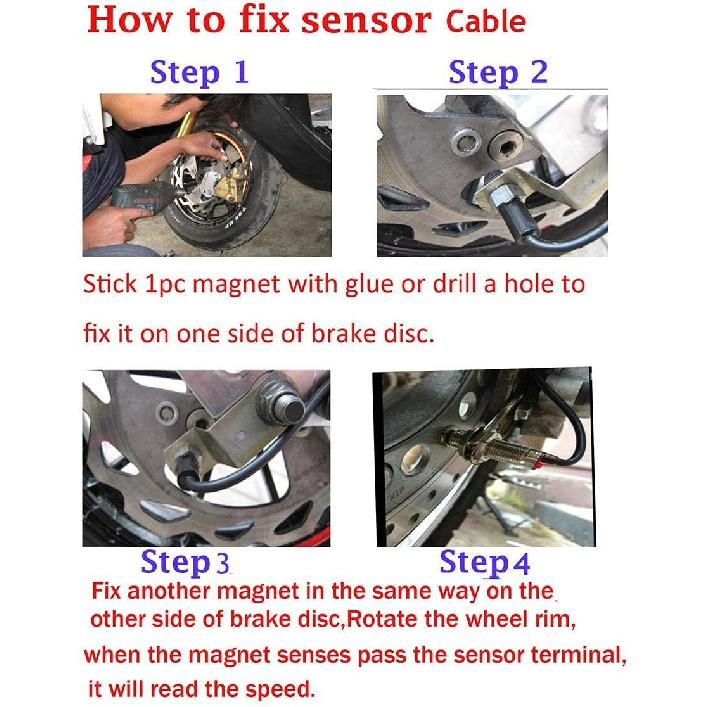 How to fix sensor Cable

Step 1

Step 2

Stick 1pc magnet with glue or drill a hole to fix it on one side of brake disc.

Step 3

Step 4

Fix another magnet in the same way on the other side of brake disc,Rotate the wheel rim, when the magnet senses pass the sensor terminal, it will read the speed.