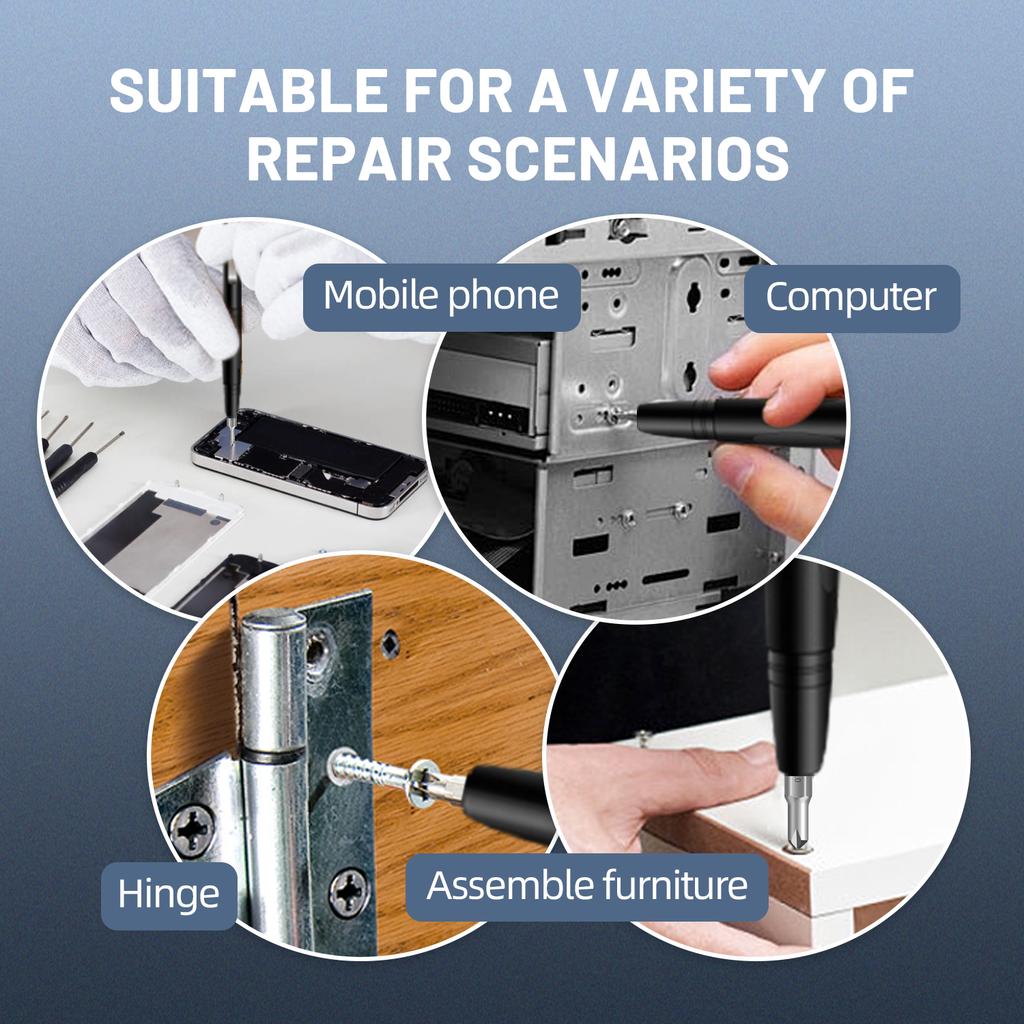 SUITABLE FOR A VARIETY OF REPAIR SCENARIOS

Mobile phone

Computer

Hinge

Assemble furniture