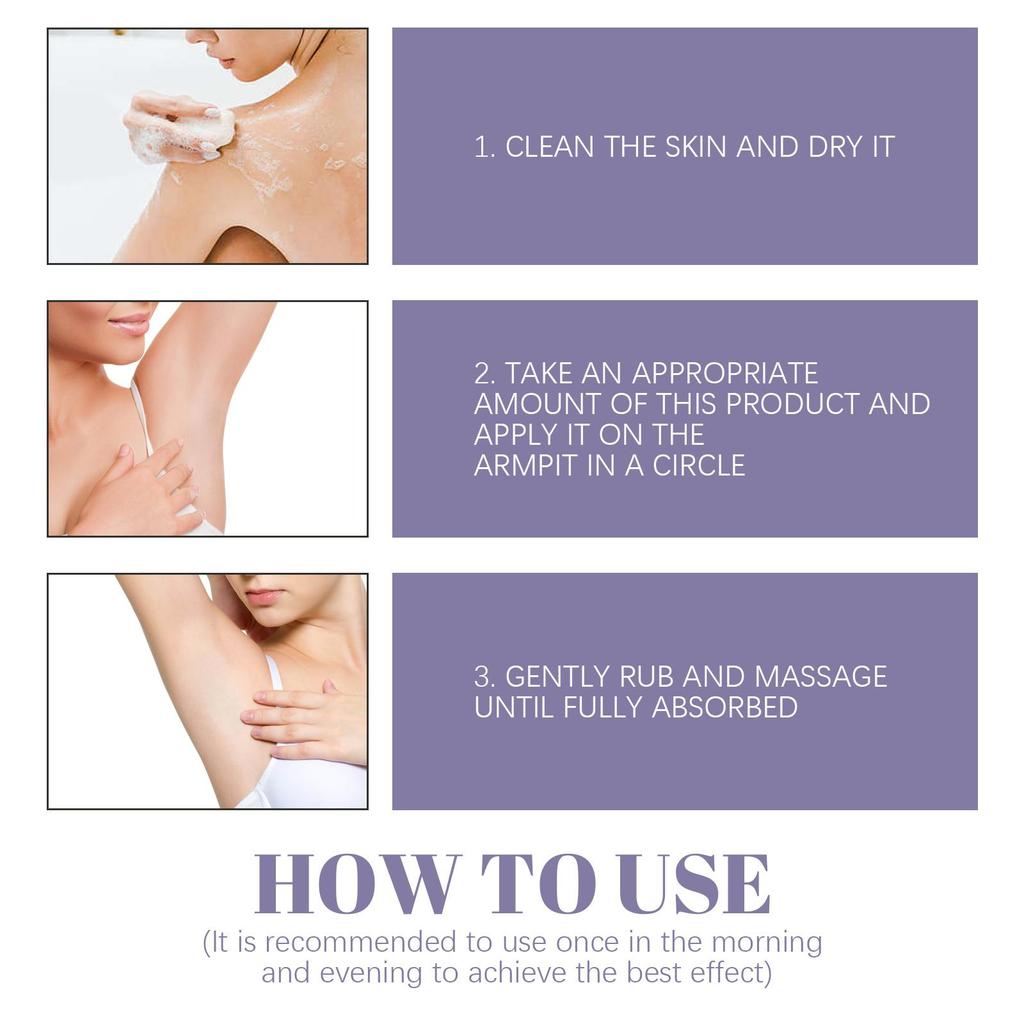 1. CLEAN THE SKIN AND DRY IT

2. TAKE AN APPROPRIATE AMOUNT OF THIS PRODUCT AND APPLY IT ON THE ARMPIT IN A CIRCLE

3. GENTLY RUB AND MASSAGE UNTIL FULLY ABSORBED

HOW TO USE
(It is recommended to use once in the morning and evening to achieve the best effect)