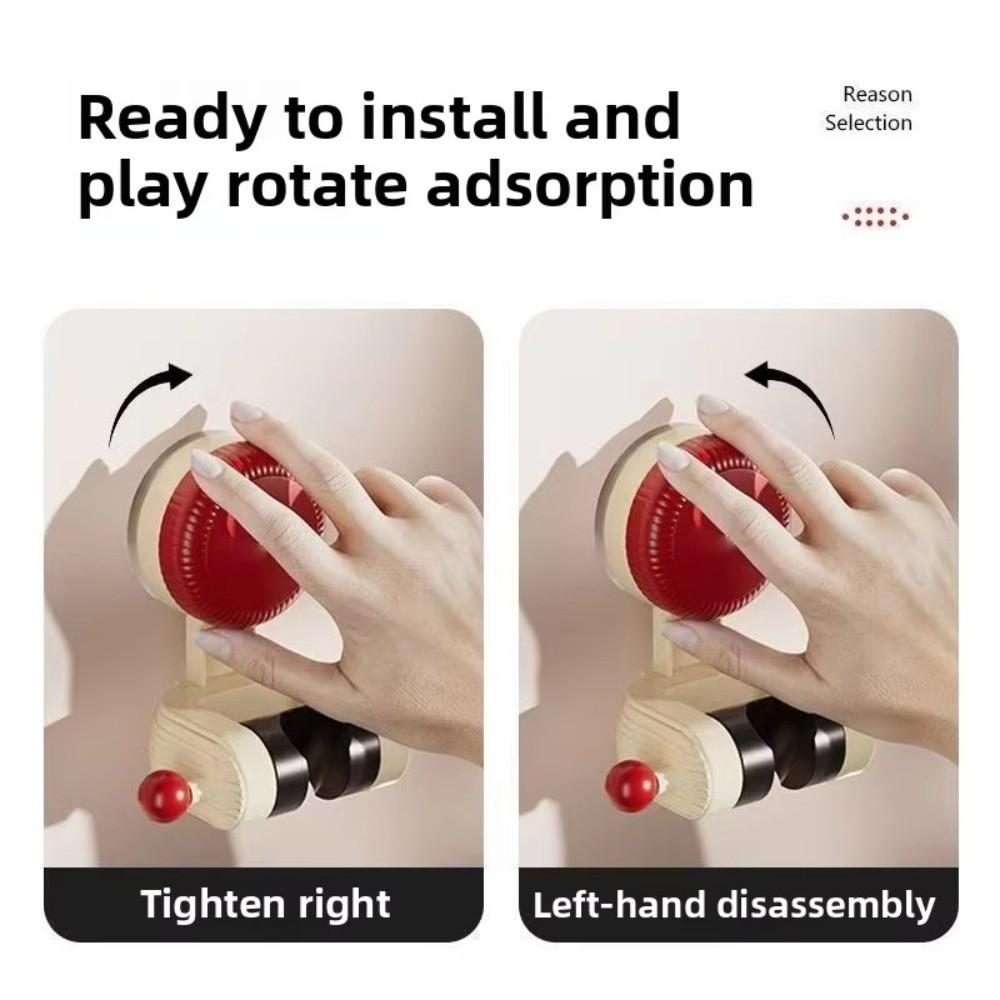 Ready to install and play rotate adsorption

Reason Selection

Tighten right

Left-hand disassembly