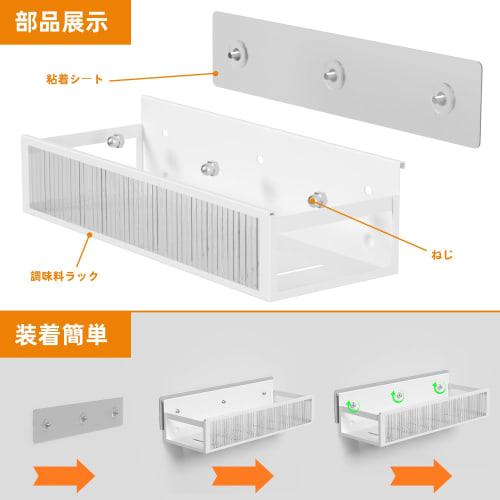 部品展示

粘着シート

ねじ

調味料ラック

装着簡単