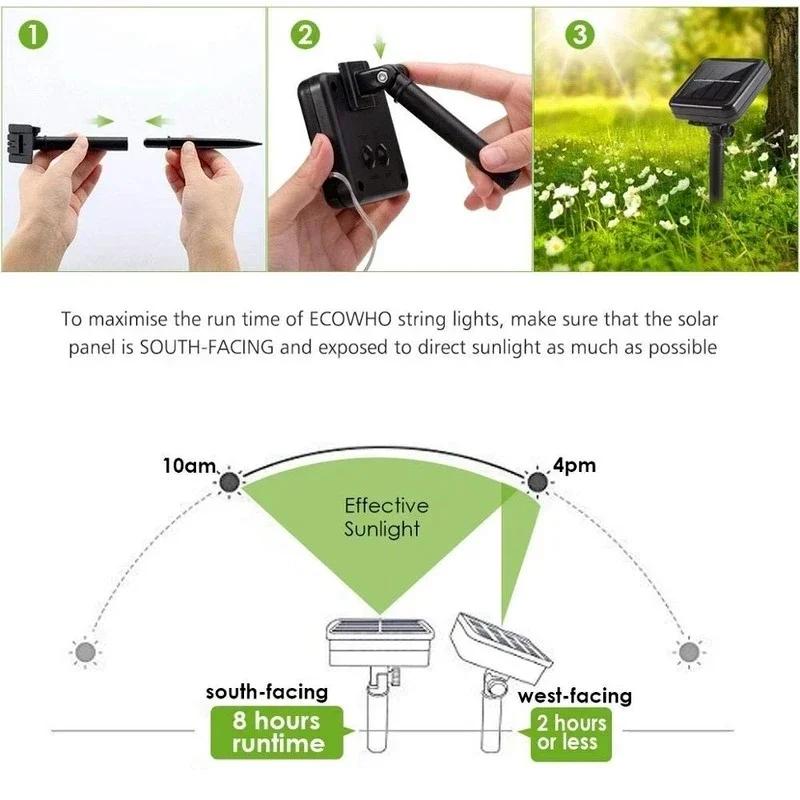 1

2

3

To maximise the run time of ECOWHO string lights, make sure that the solar panel is SOUTH-FACING and exposed to direct sunlight as much as possible

10am

4pm

Effective Sunlight

south-facing

8 hours runtime

west-facing

2 hours or less