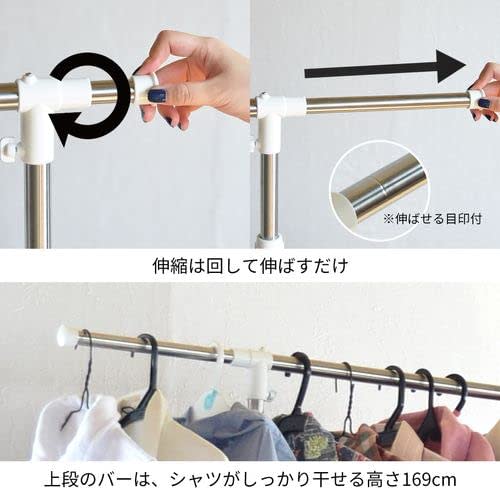 ※伸ばせる目印付

伸縮は回して伸ばすだけ

上段のバーは、シャツがしっかり干せる高さ169cm