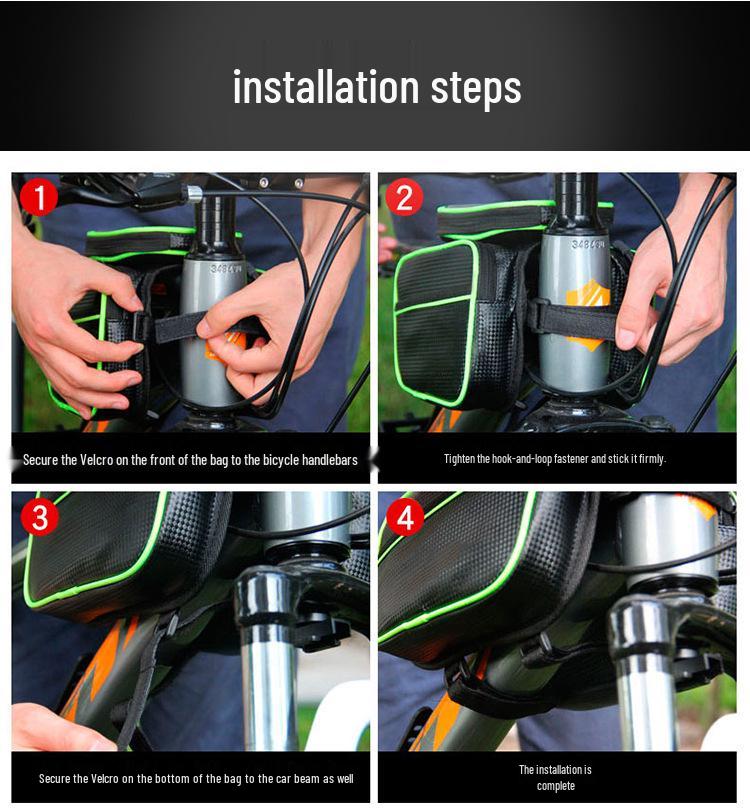 installation steps

1

Secure the Velcro on the front of the bag to the bicycle handlebars

2

Tighten the hook-and-loop fastener and stick it firmly.

3

Secure the Velcro on the bottom of the bag to the car beam as well

4

The installation is complete