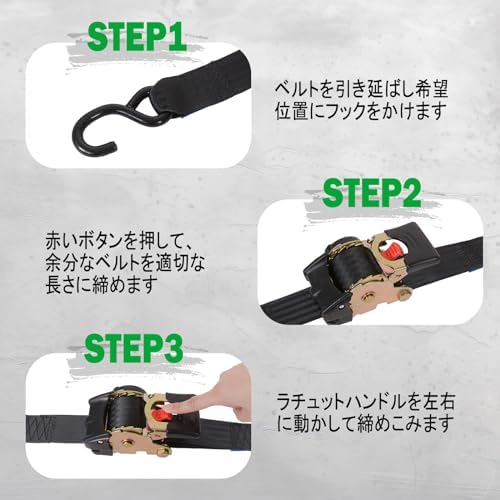 STEP1

ベルトを引き延ばし希望位置にフックをかけます

STEP2

赤いボタンを押して、余分なベルトを適切な長さに締めます

STEP3

ラチェットハンドルを左右に動かして締めこみます