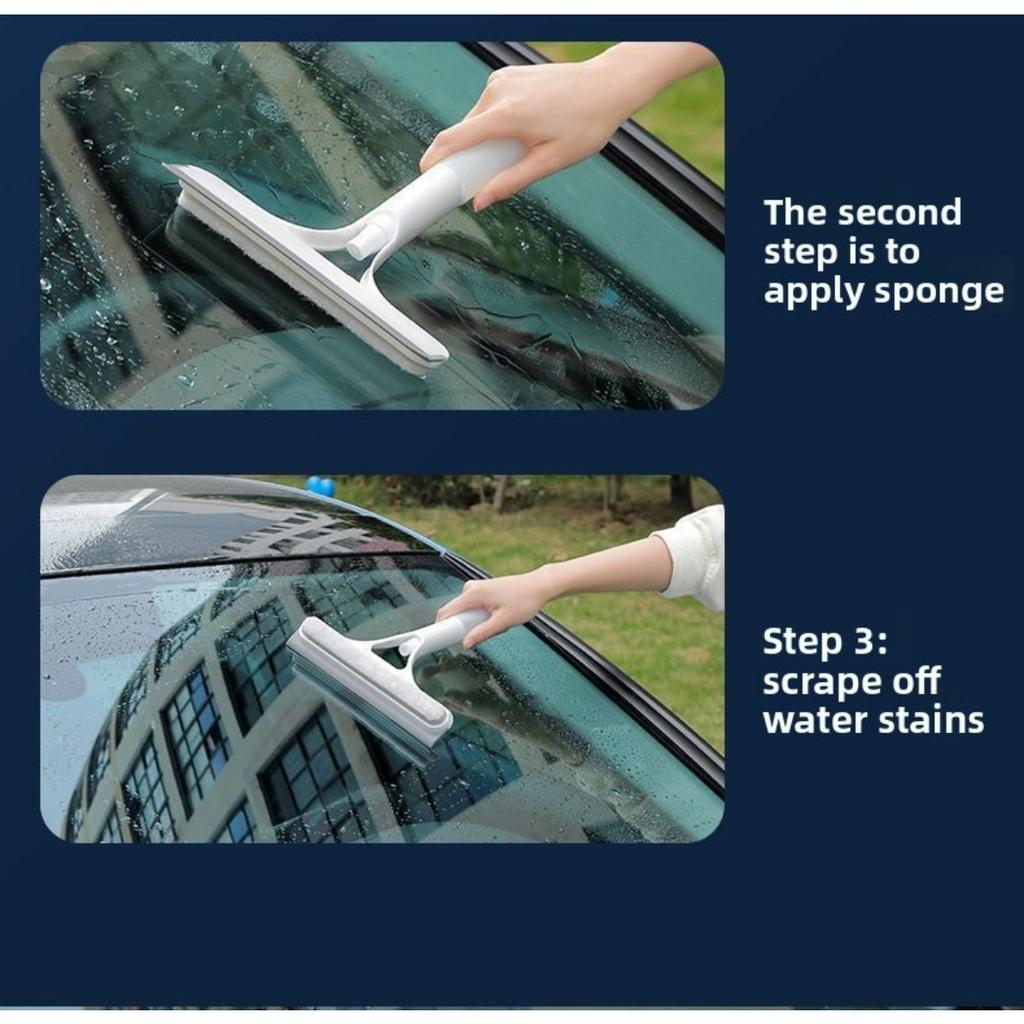 The second step is to apply sponge

Step 3: scrape off water stains