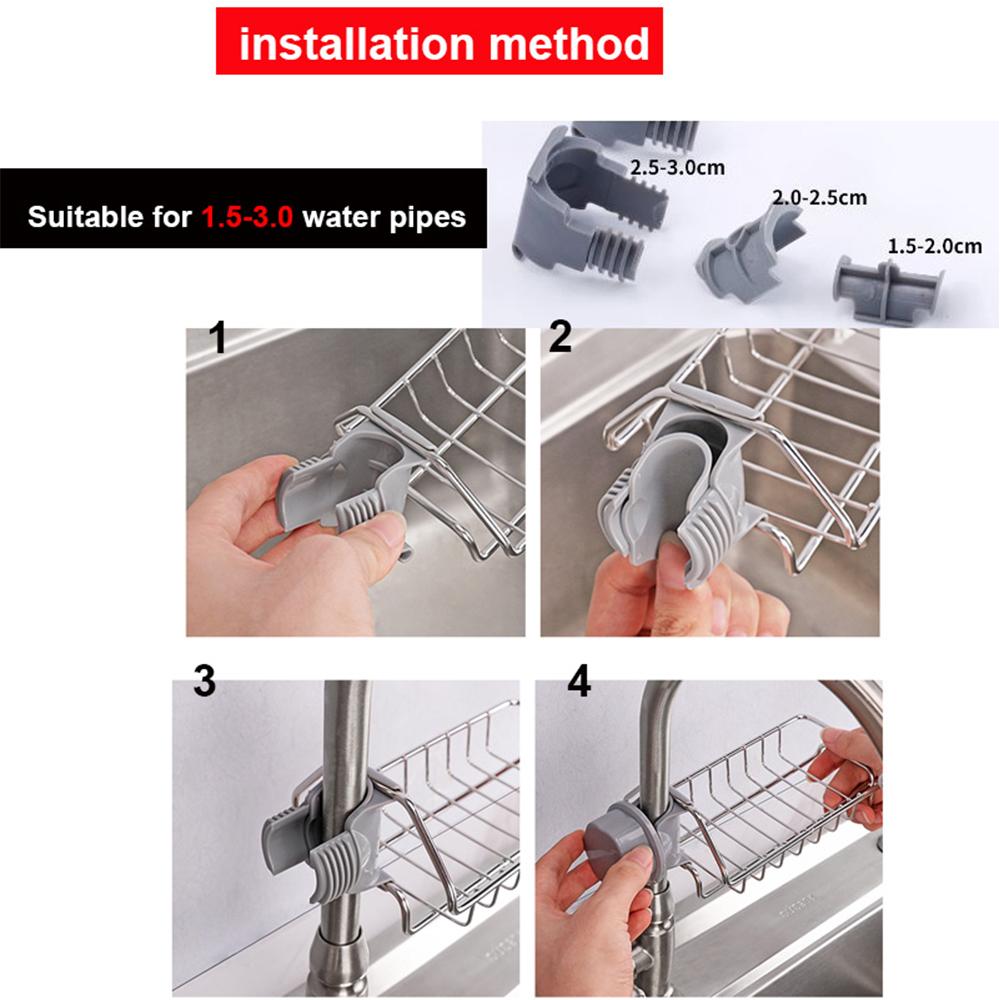 installation method

Suitable for 1.5-3.0 water pipes

2.5-3.0cm

2.0-2.5cm

1.5-2.0cm

1

2

3

4