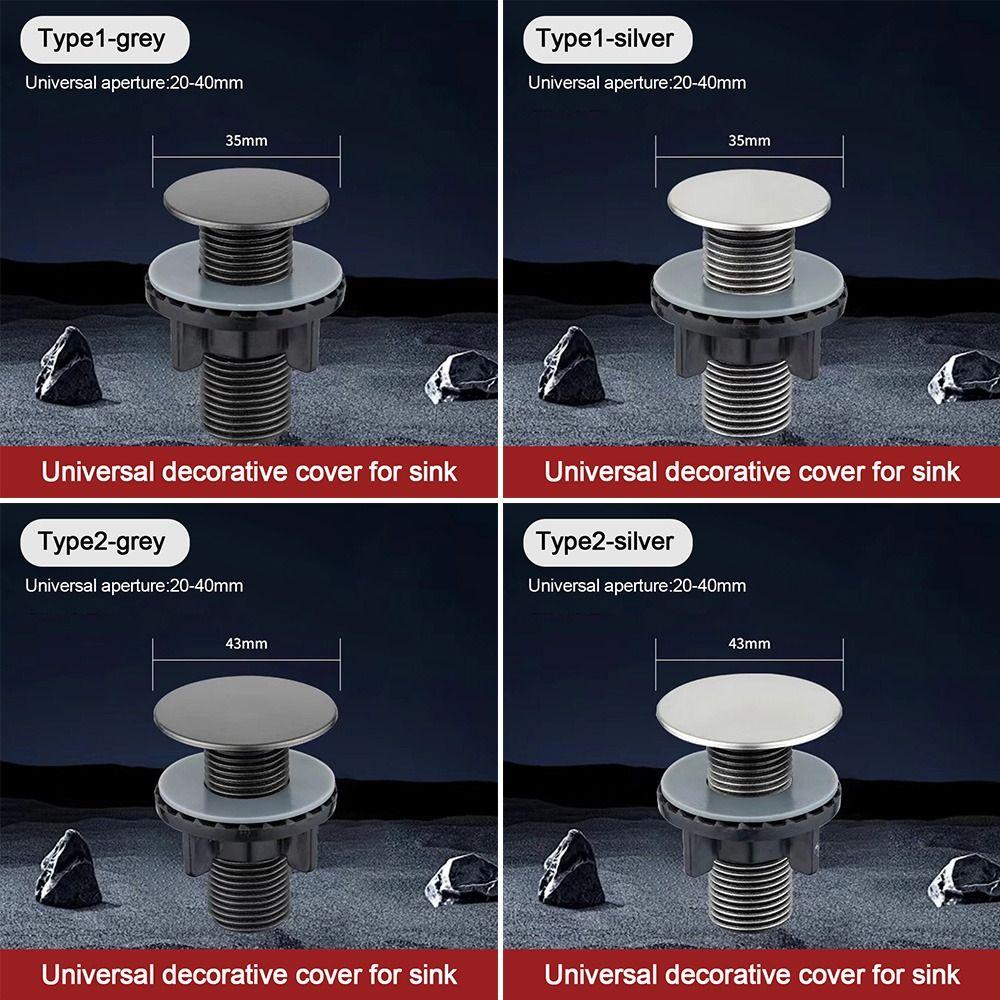 Type1-grey

Universal aperture:20-40mm

35mm

Universal decorative cover for sink

Type1-silver

Universal aperture:20-40mm

35mm

Universal decorative cover for sink

Type2-grey

Universal aperture:20-40mm

43mm

Universal decorative cover for sink

Type2-silver

Universal aperture:20-40mm

43mm

Universal decorative cover for sink