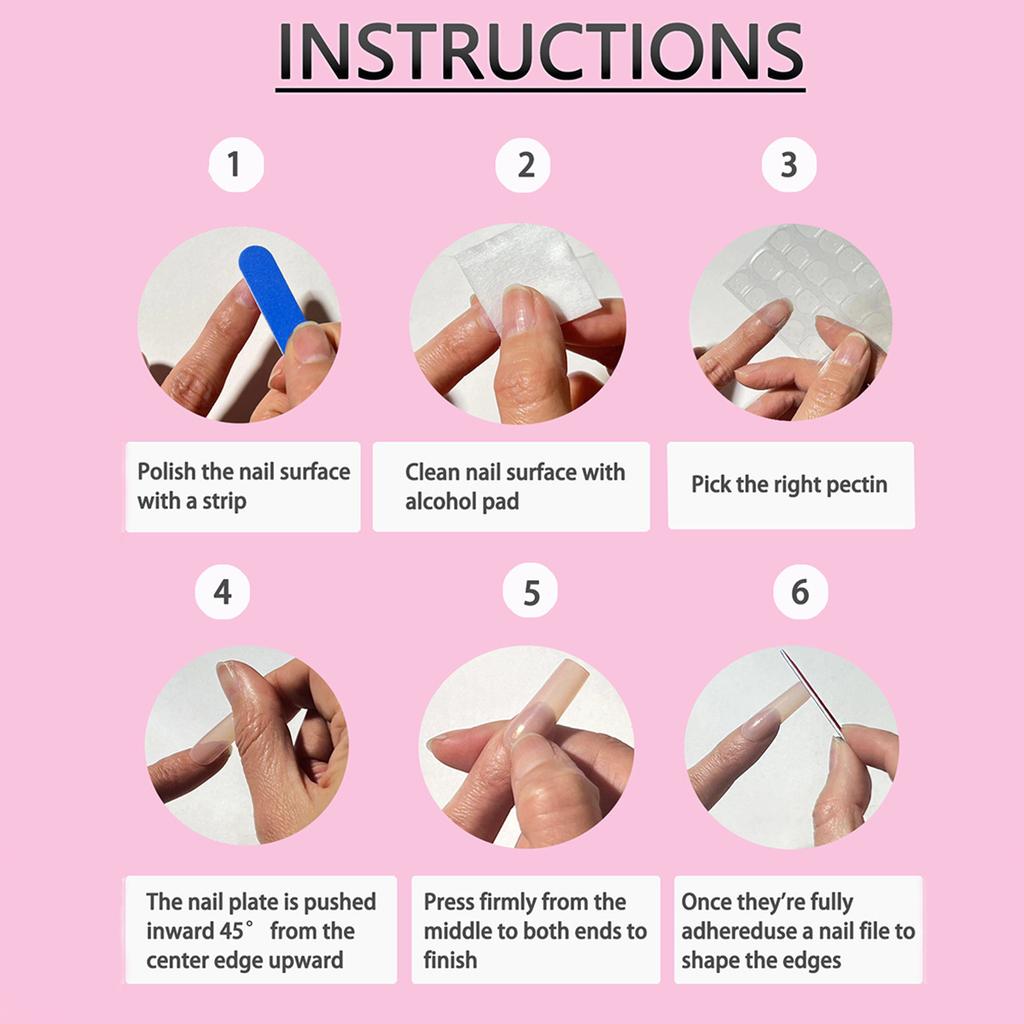 INSTRUCTIONS

1

Polish the nail surface with a strip

2

Clean nail surface with alcohol pad

3

Pick the right pectin

4

The nail plate is pushed inward 45° from the center edge upward

5

Press firmly from the middle to both ends to finish

6

Once they're fully adhereduse a nail file to shape the edges