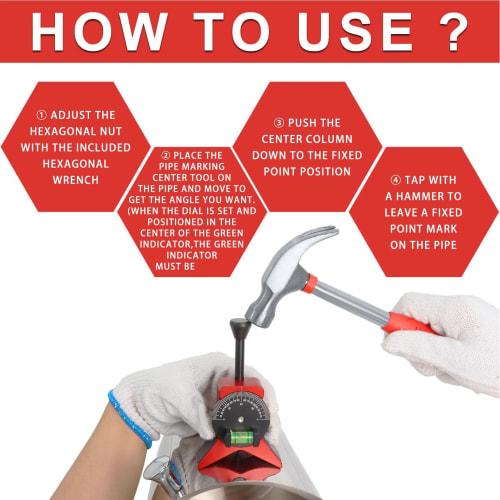 HOW TO USE ?

① ADJUST THE HEXAGONAL NUT WITH THE INCLUDED HEXAGONAL WRENCH

② PLACE THE PIPE MARKING CENTER TOOL ON THE PIPE AND MOVE TO GET THE ANGLE YOU WANT. (WHEN THE DIAL IS SET AND POSITIONED IN THE CENTER OF THE GREEN INDICATOR,THE GREEN INDICATOR MUST BE

③ PUSH THE CENTER COLUMN DOWN TO THE FIXED POINT POSITION

④ TAP WITH A HAMMER TO LEAVE A FIXED POINT MARK ON THE PIPE