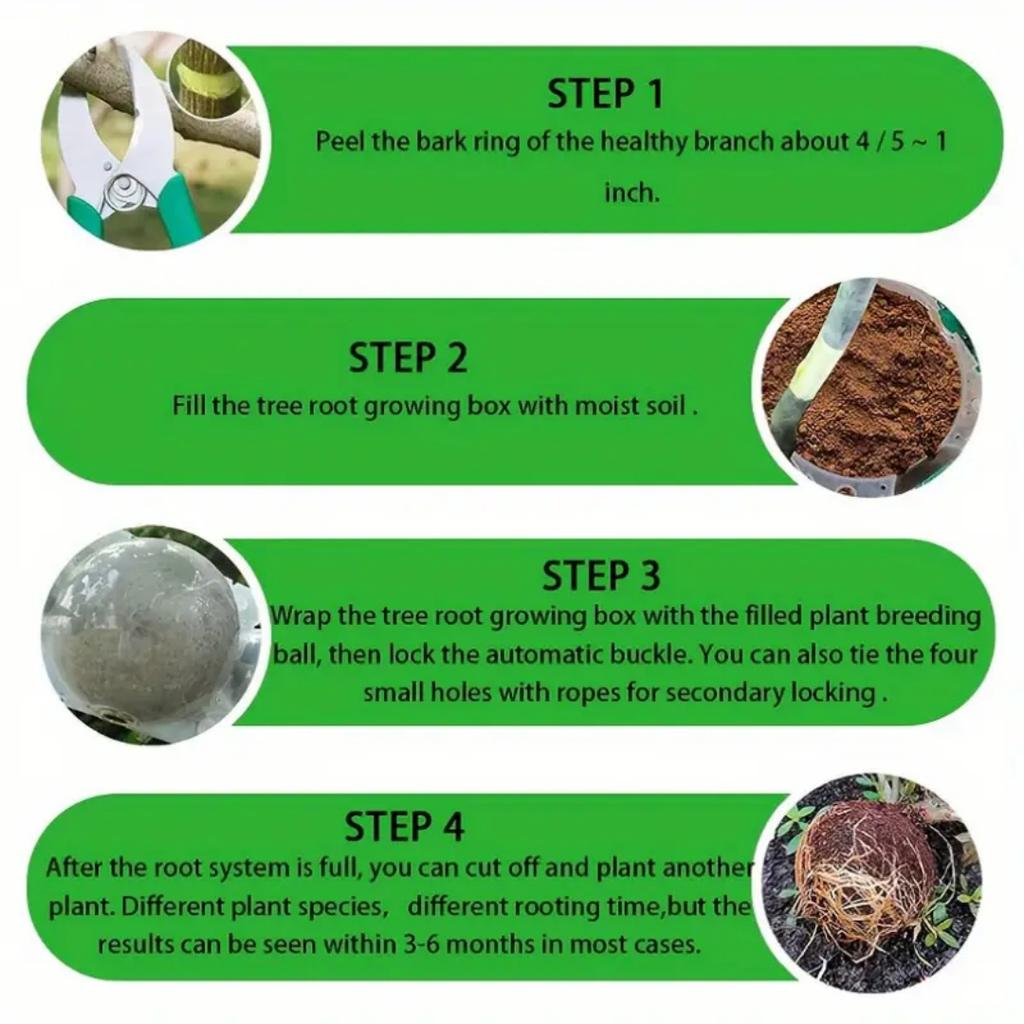 STEP 1
Peel the bark ring of the healthy branch about 4 / 5 ~ 1 inch.

STEP 2
Fill the tree root growing box with moist soil .

STEP 3
Wrap the tree root growing box with the filled plant breeding ball, then lock the automatic buckle. You can also tie the four small holes with ropes for secondary locking .

STEP 4
After the root system is full, you can cut off and plant another plant. Different plant species, different rooting time,but the results can be seen within 3-6 months in most cases.