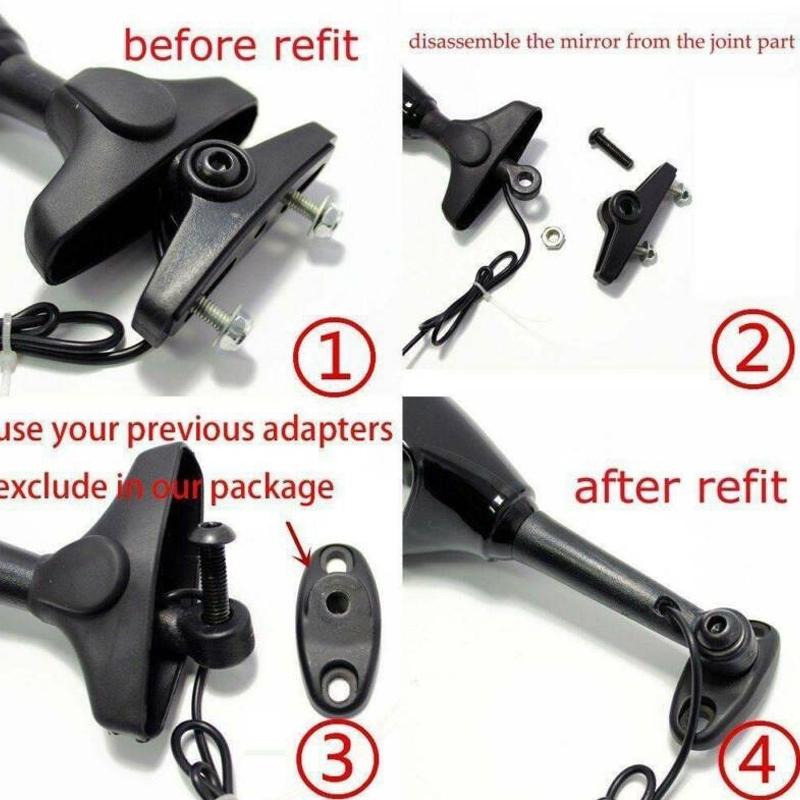 before refit

①

disassemble the mirror from the joint part

②

use your previous adapters

exclude in our package

③

after refit

④