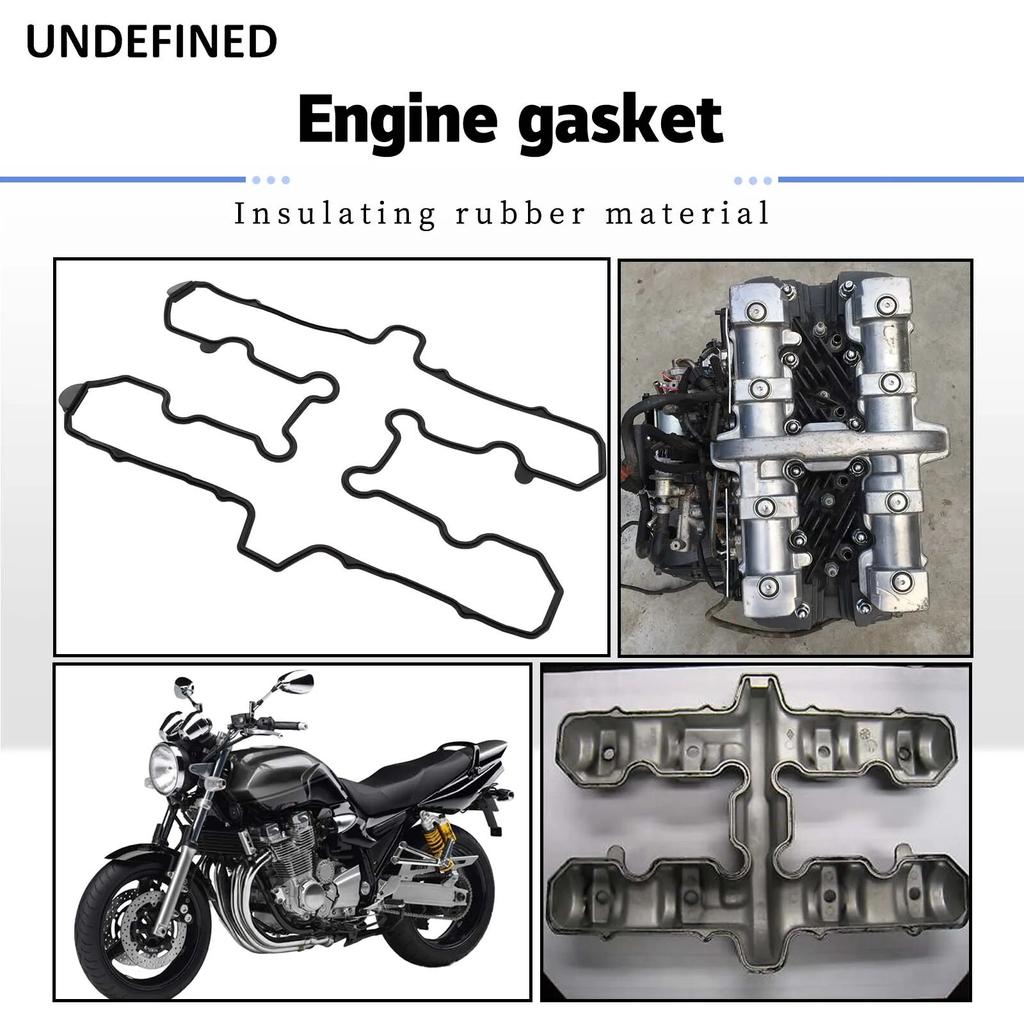 UNDEFINED

Engine gasket

Insulating rubber material