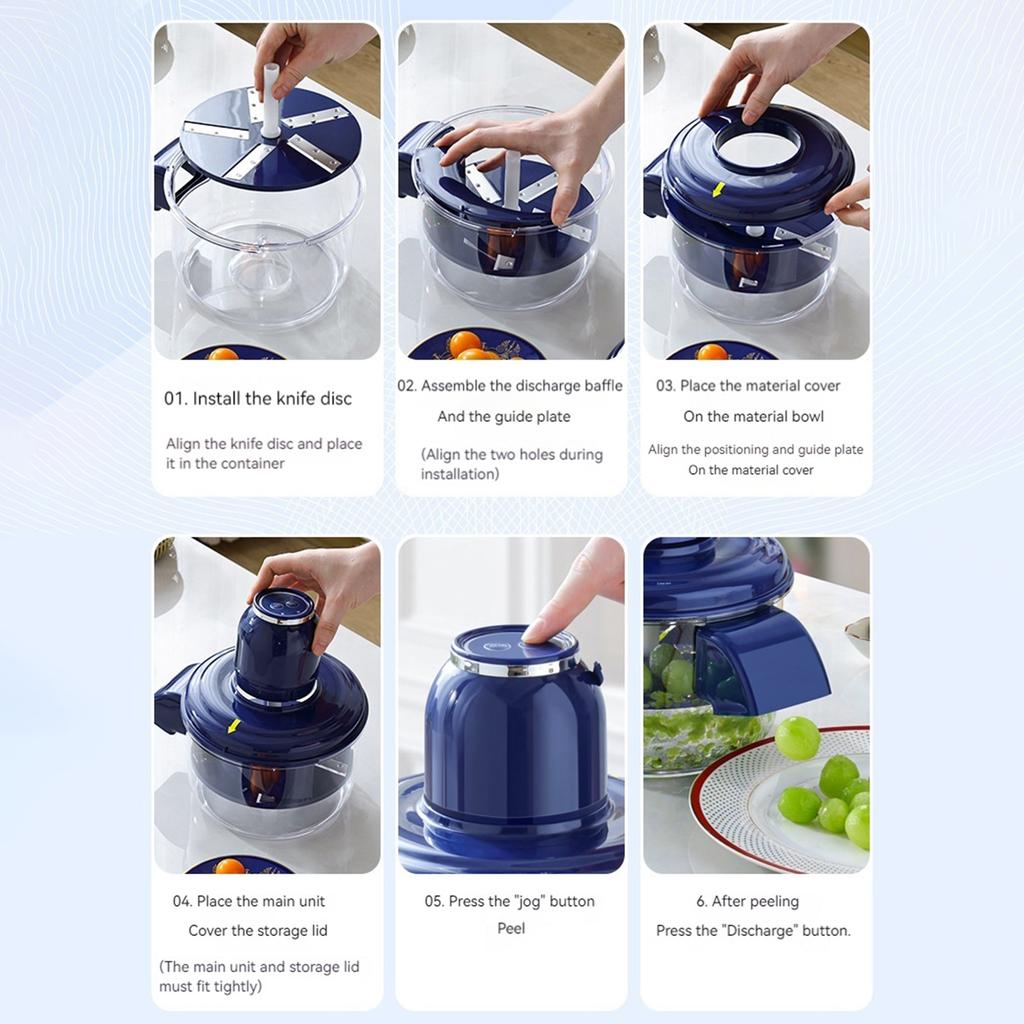 01. Install the knife disc

Align the knife disc and place it in the container

02. Assemble the discharge baffle

And the guide plate

(Align the two holes during installation)

03. Place the material cover

On the material bowl

Align the positioning and guide plate On the material cover

04. Place the main unit

Cover the storage lid

(The main unit and storage lid must fit tightly)

05. Press the "jog" button

Peel

6. After peeling

Press the "Discharge" button.