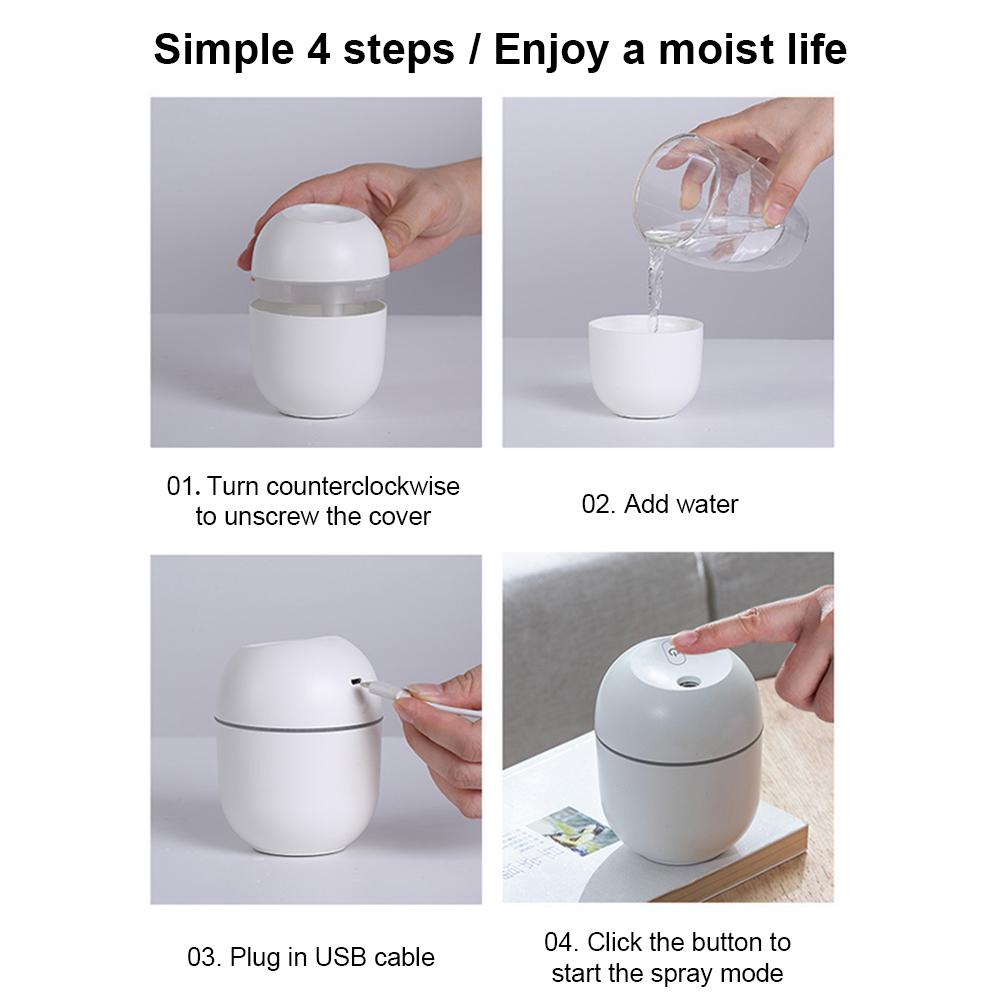 Simple 4 steps / Enjoy a moist life

01. Turn counterclockwise to unscrew the cover

02. Add water

03. Plug in USB cable

04. Click the button to start the spray mode