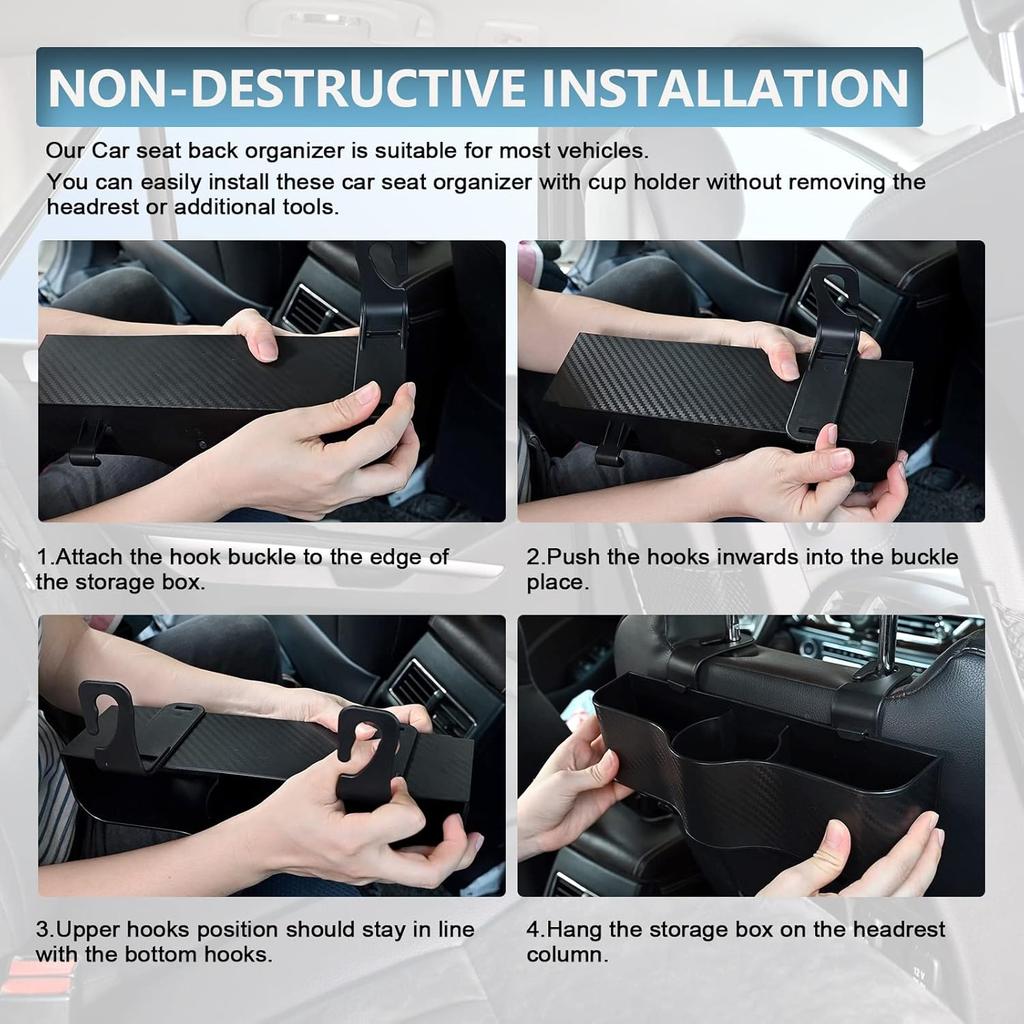 NON-DESTRUCTIVE INSTALLATION

Our Car seat back organizer is suitable for most vehicles.
You can easily install these car seat organizer with cup holder without removing the headrest or additional tools.

1.Attach the hook buckle to the edge of the storage box.

2.Push the hooks inwards into the buckle place.

3.Upper hooks position should stay in line with the bottom hooks.

4.Hang the storage box on the headrest column.