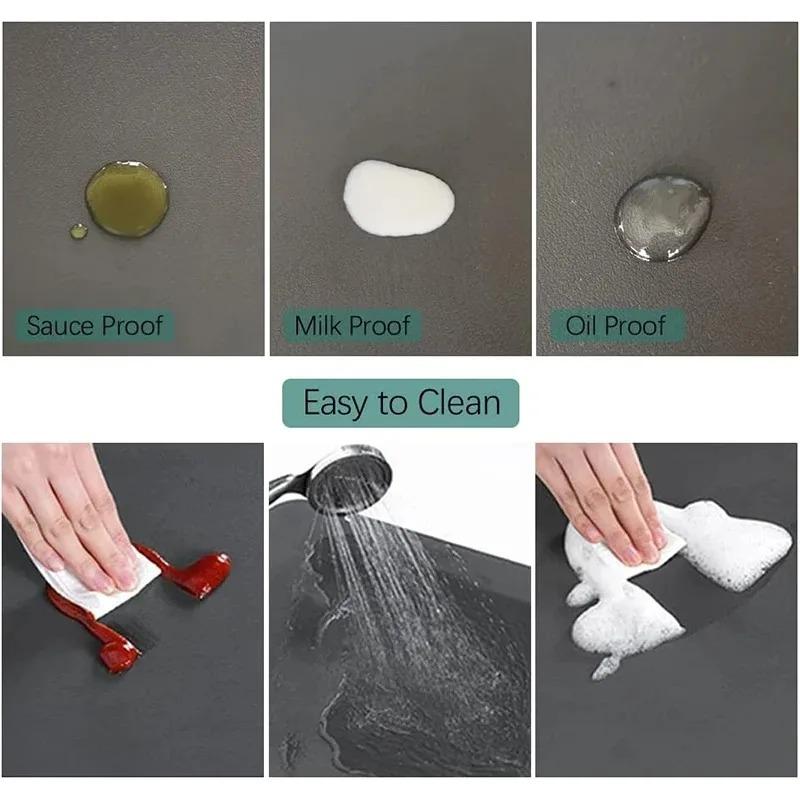 Sauce Proof

Milk Proof

Oil Proof

Easy to Clean