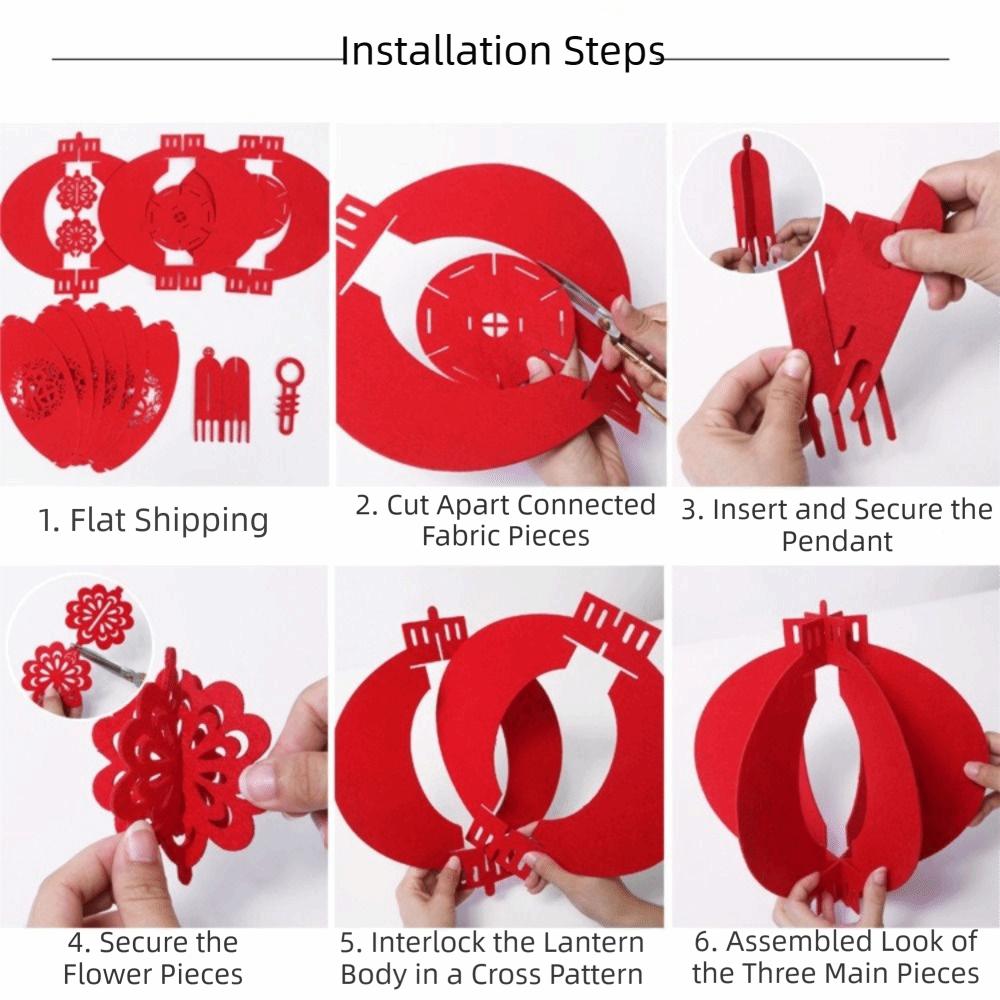 Installation Steps

1. Flat Shipping

2. Cut Apart Connected Fabric Pieces

3. Insert and Secure the Pendant

4. Secure the Flower Pieces

5. Interlock the Lantern Body in a Cross Pattern

6. Assembled Look of the Three Main Pieces