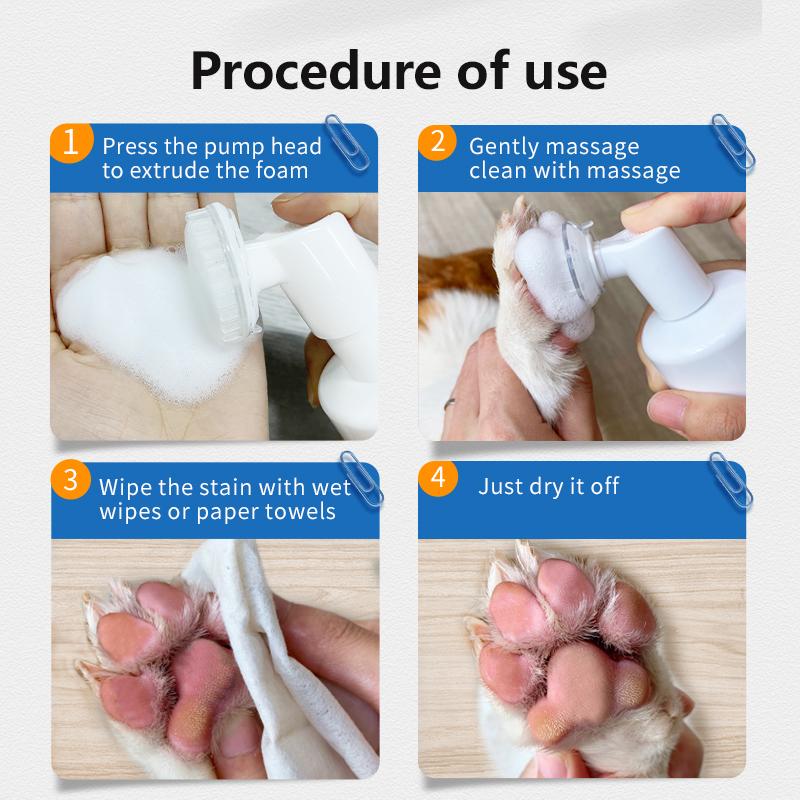 Procedure of use

1 Press the pump head to extrude the foam

2 Gently massage clean with massage

3 Wipe the stain with wet wipes or paper towels

4 Just dry it off