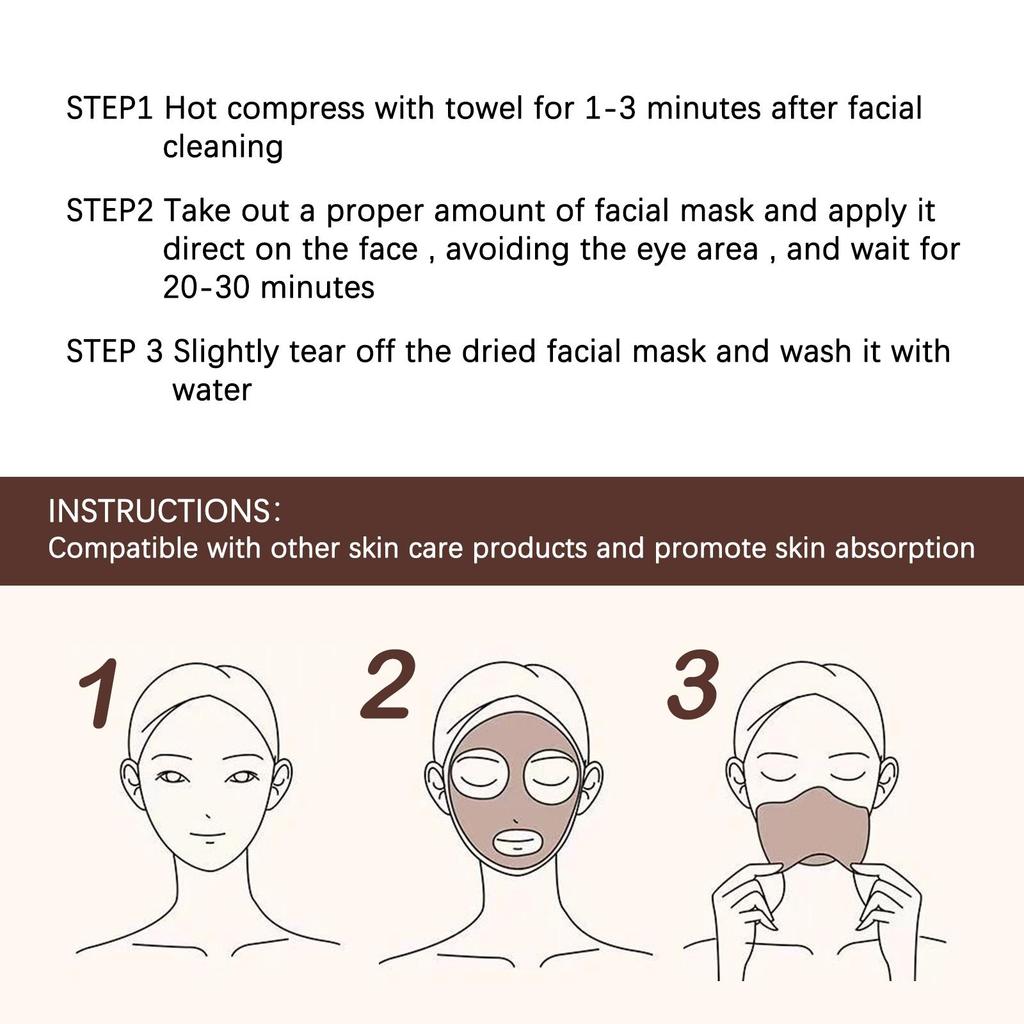 STEP1 Hot compress with towel for 1-3 minutes after facial cleaning

STEP2 Take out a proper amount of facial mask and apply it direct on the face , avoiding the eye area , and wait for 20-30 minutes

STEP 3 Slightly tear off the dried facial mask and wash it with water

INSTRUCTIONS:
Compatible with other skin care products and promote skin absorption

1

2

3