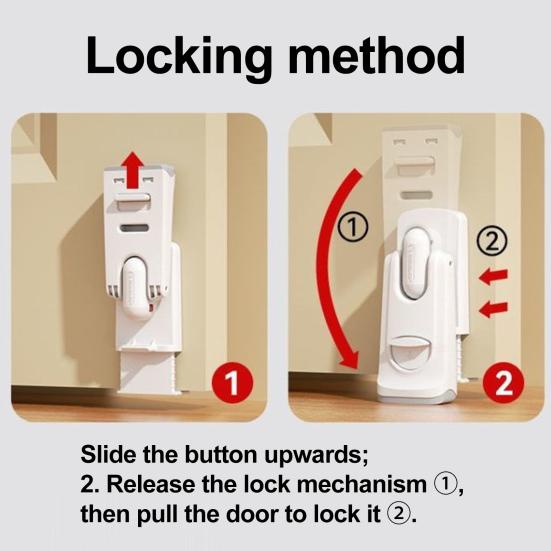 Locking method

①

②

1

2

Slide the button upwards;
2. Release the lock mechanism ①, then pull the door to lock it ②.