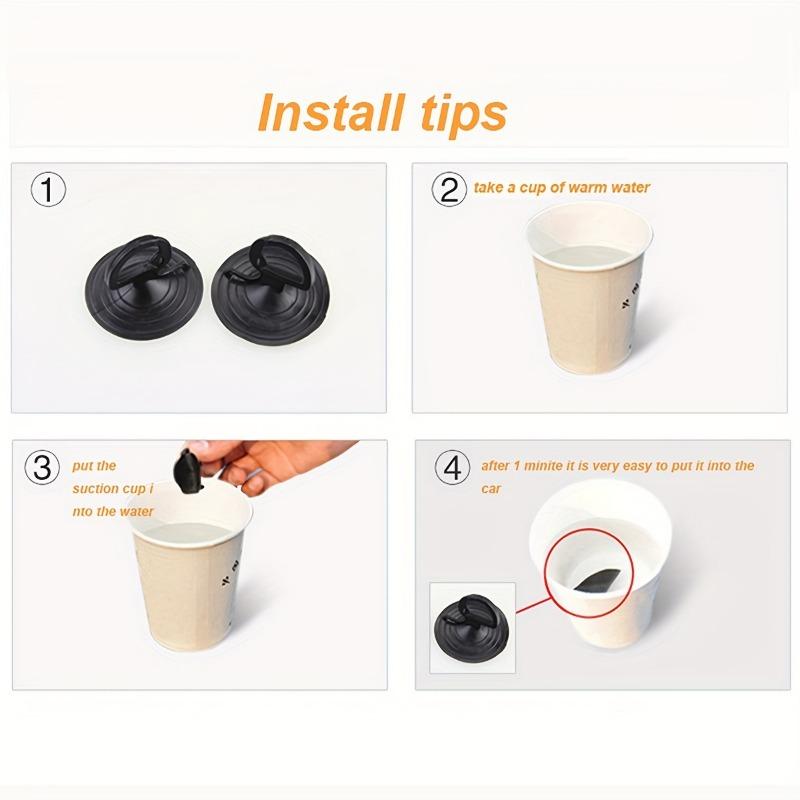 Install tips

①

② take a cup of warm water

③ put the suction cup i nto the water

④ after 1 minite it is very easy to put it into the car