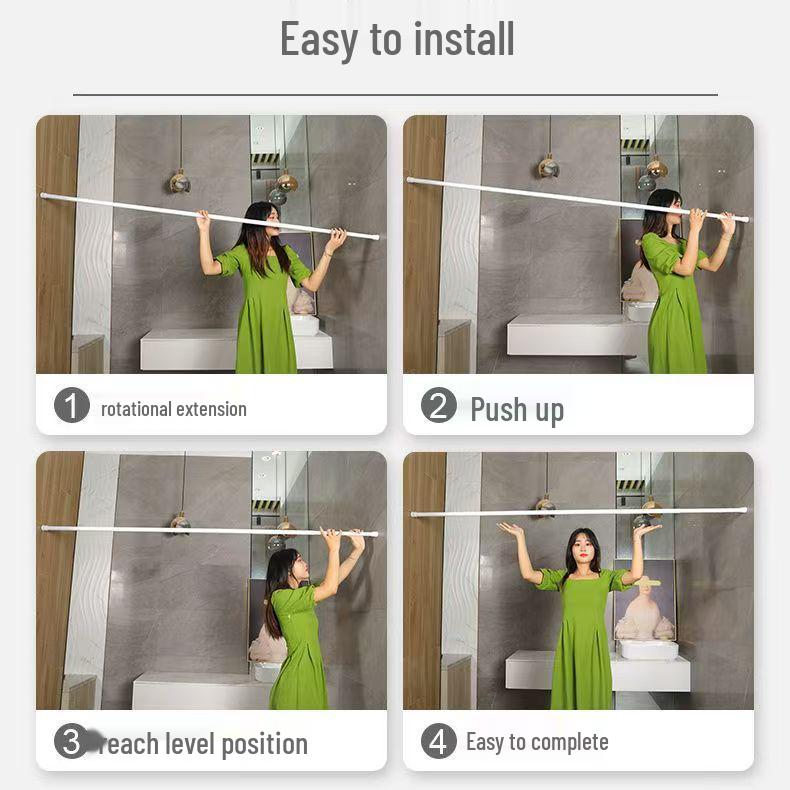 Easy to install

1 rotational extension

2 Push up

3 reach level position

4 Easy to complete