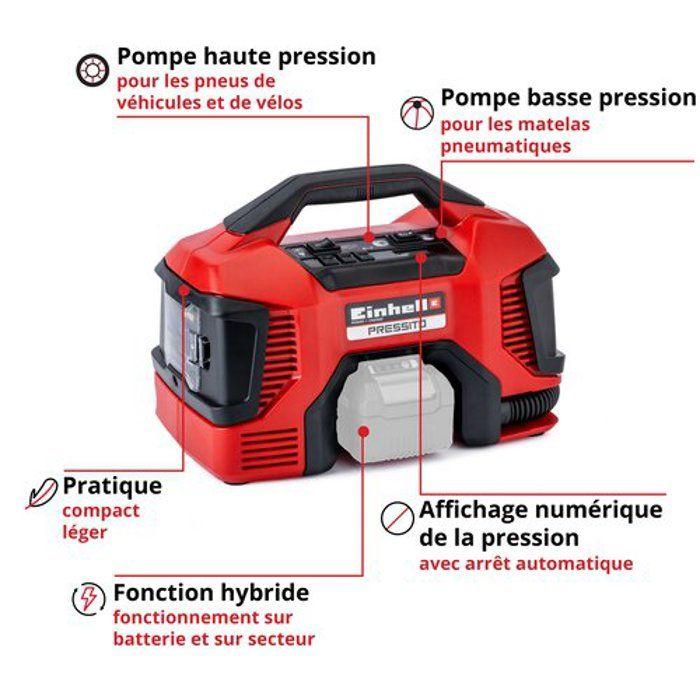 Pompe haute pression
pour les pneus de véhicules et de vélos

Pompe basse pression
pour les matelas pneumatiques

Einhell
PRESSITO

Pratique
compact
léger

Affichage numérique de la pression
avec arrêt automatique

Fonction hybride
fonctionnement sur batterie et sur secteur