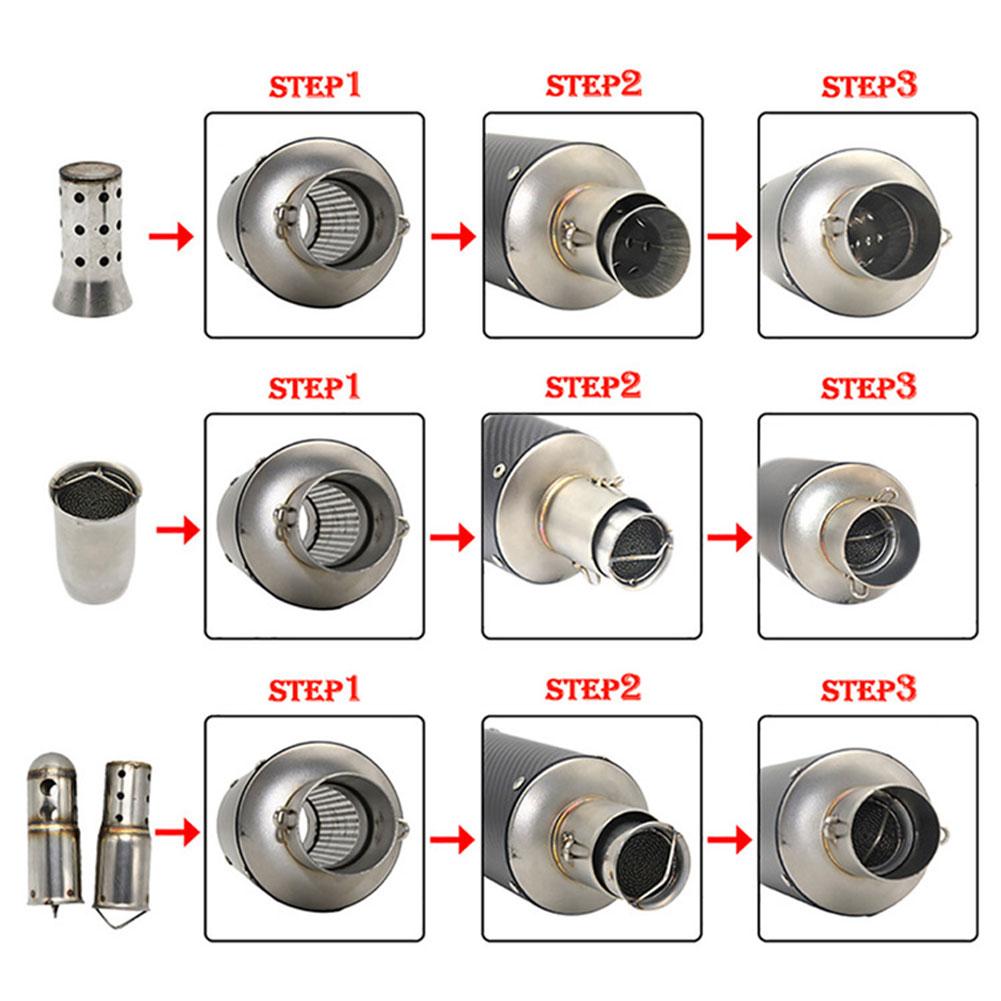 STEP1
STEP2
STEP3

STEP1
STEP2
STEP3

STEP1
STEP2
STEP3