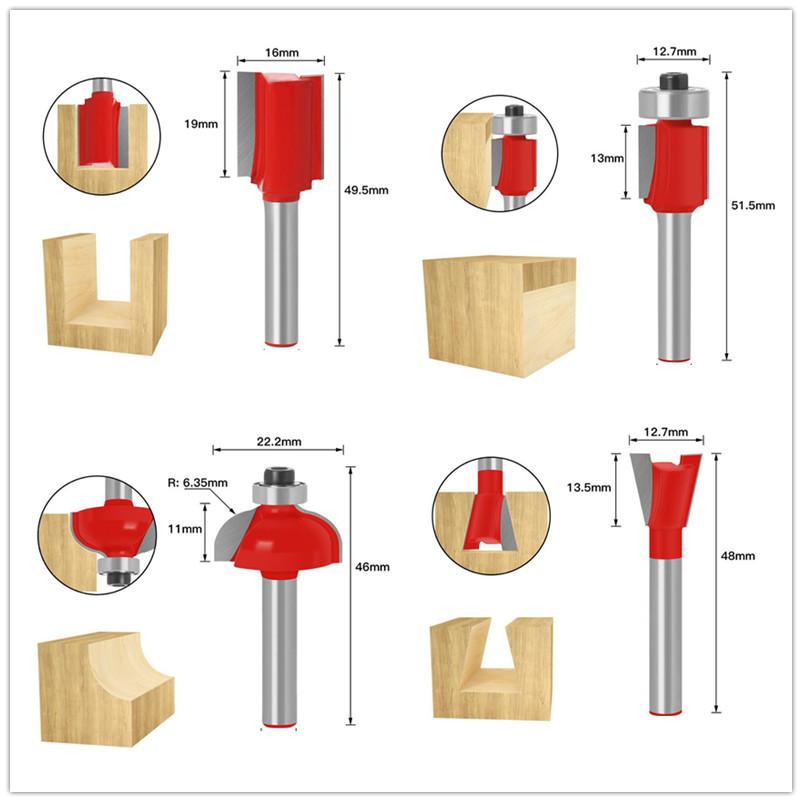 16mm
19mm
49.5mm

12.7mm
13mm
51.5mm

22.2mm
R: 6.35mm
11mm
46mm

12.7mm
13.5mm
48mm