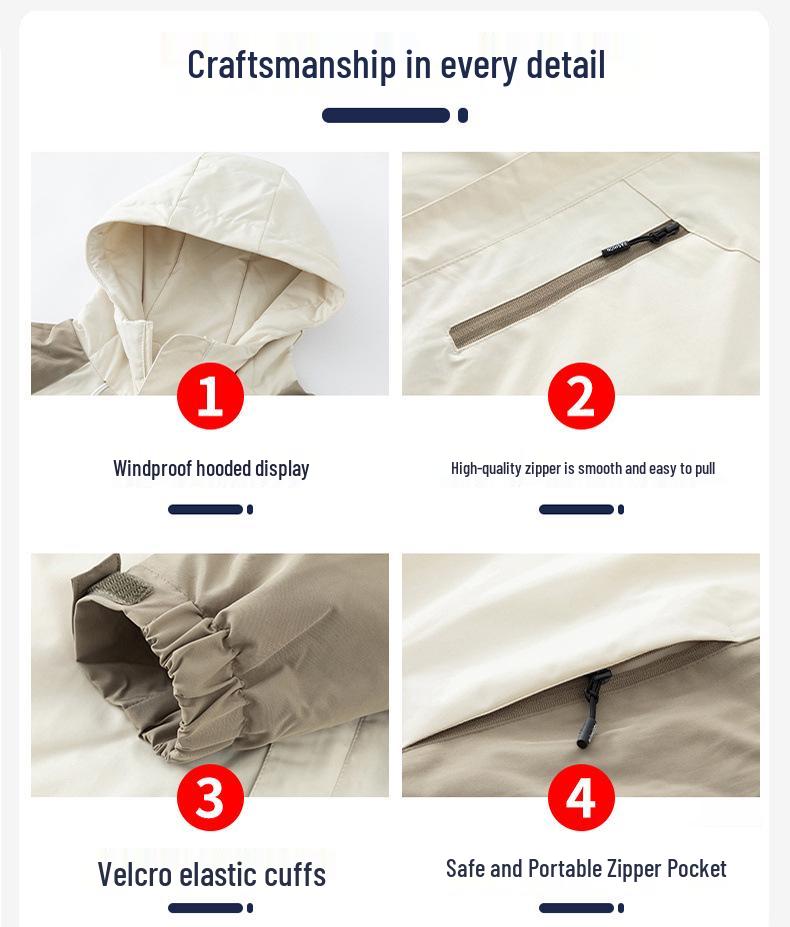 Craftsmanship in every detail

1

Windproof hooded display

2

High-quality zipper is smooth and easy to pull

3

Velcro elastic cuffs

4

Safe and Portable Zipper Pocket