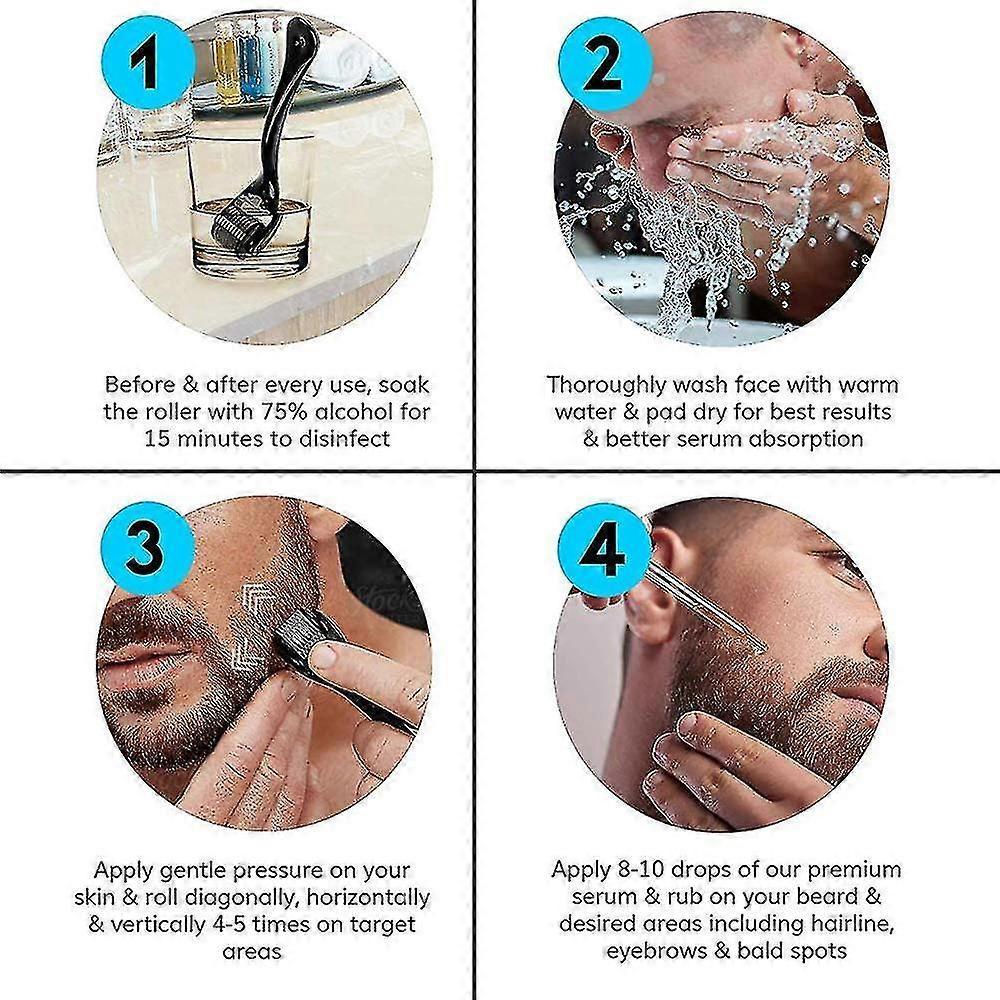 1

Before & after every use, soak the roller with 75% alcohol for 15 minutes to disinfect

2

Thoroughly wash face with warm water & pad dry for best results & better serum absorption

3

Apply gentle pressure on your skin & roll diagonally, horizontally & vertically 4-5 times on target areas

4

Apply 8-10 drops of our premium serum & rub on your beard & desired areas including hairline, eyebrows & bald spots