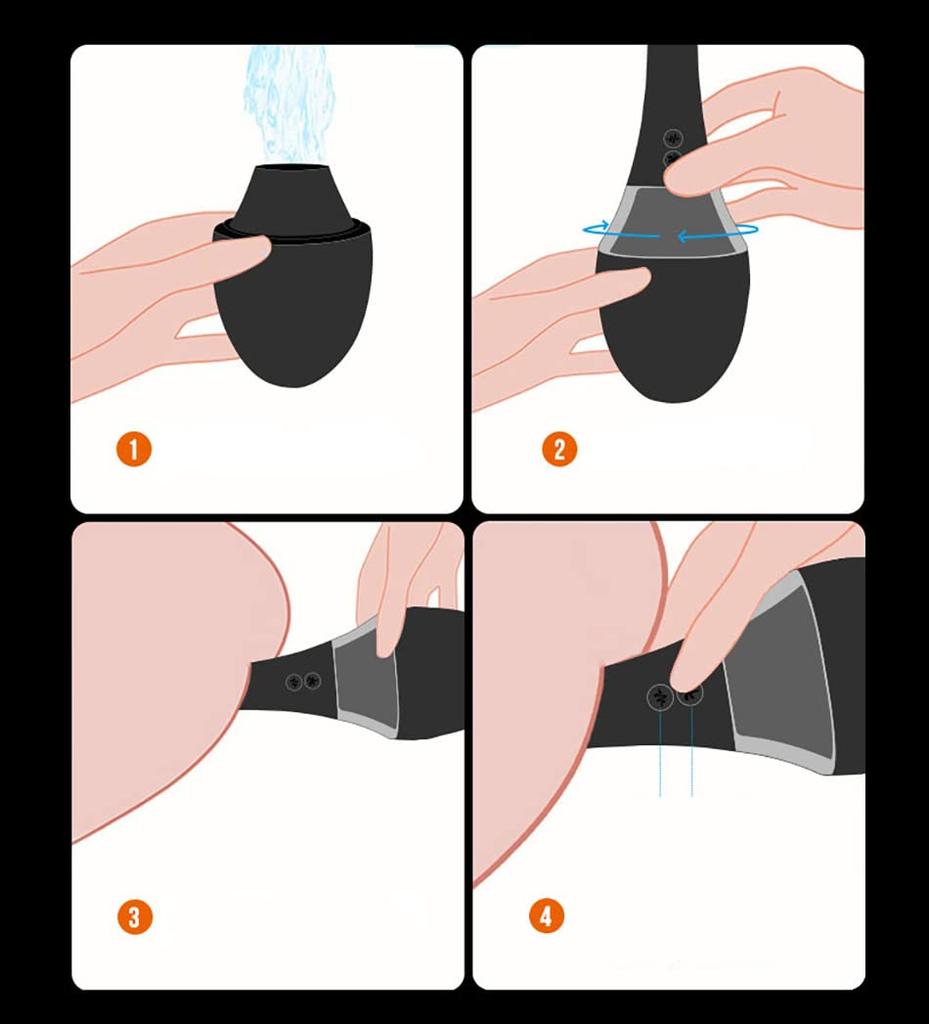 1

2

3

4