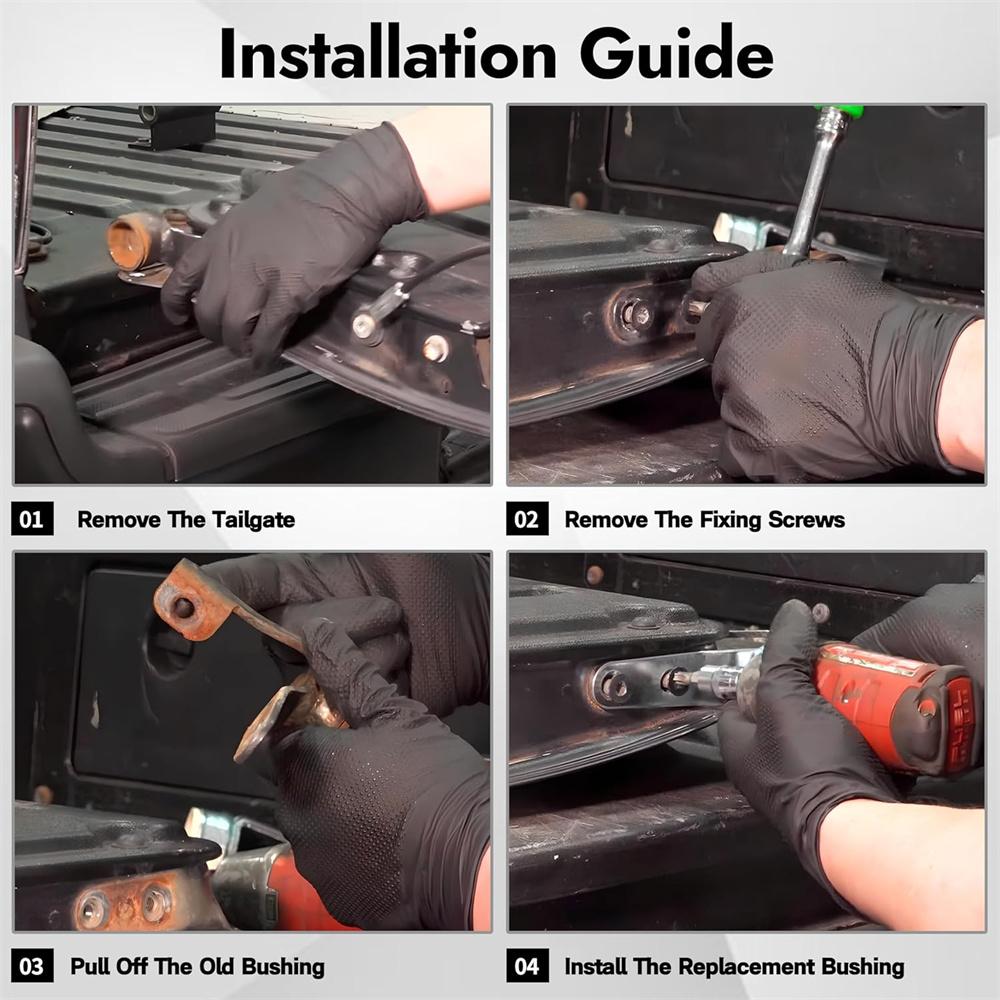 Installation Guide

01 Remove The Tailgate

02 Remove The Fixing Screws

03 Pull Off The Old Bushing

04 Install The Replacement Bushing