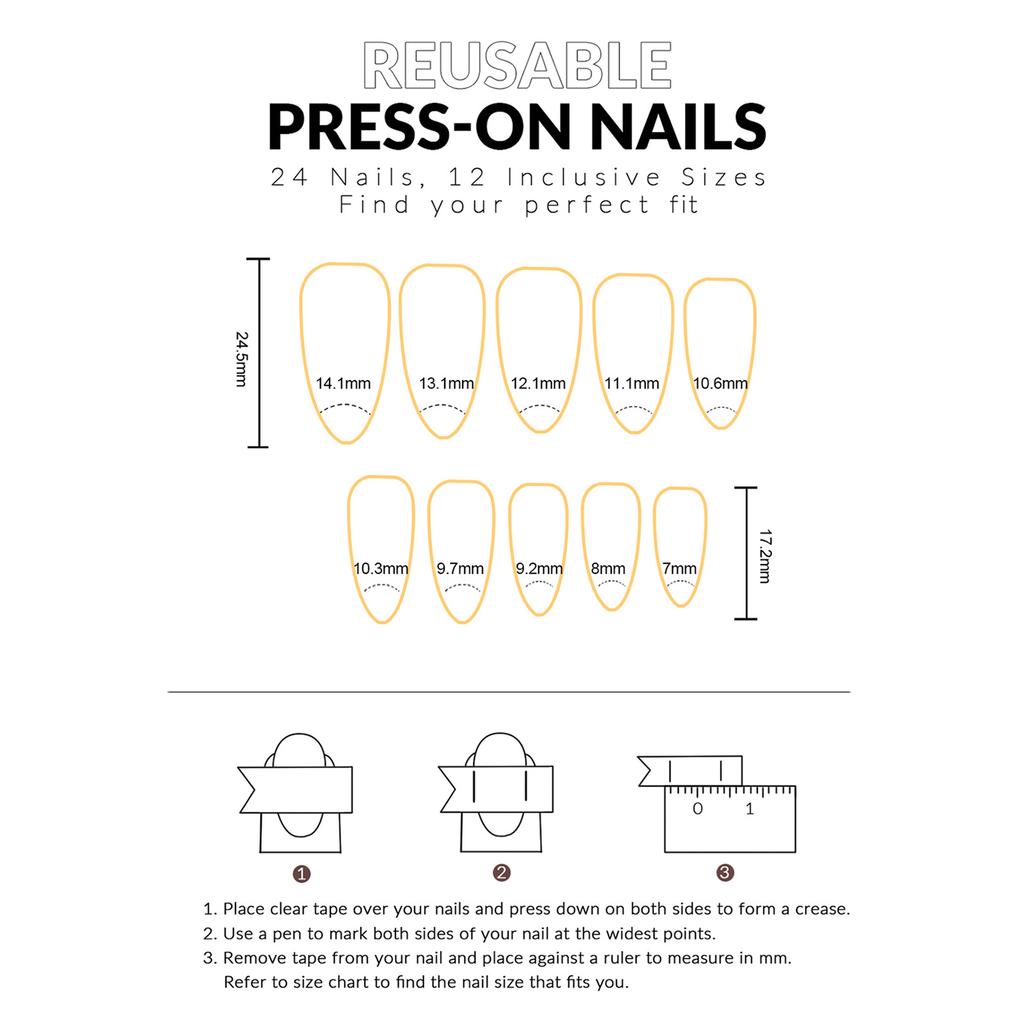 REUSABLE
PRESS-ON NAILS
24 Nails, 12 Inclusive Sizes
Find your perfect fit

24.5mm

14.1mm 13.1mm 12.1mm 11.1mm 10.6mm

10.3mm 9.7mm 9.2mm 8mm 7mm

17.2mm

0 1

1 2 3

1. Place clear tape over your nails and press down on both sides to form a crease.
2. Use a pen to mark both sides of your nail at the widest points.
3. Remove tape from your nail and place against a ruler to measure in mm. Refer to size chart to find the nail size that fits you.