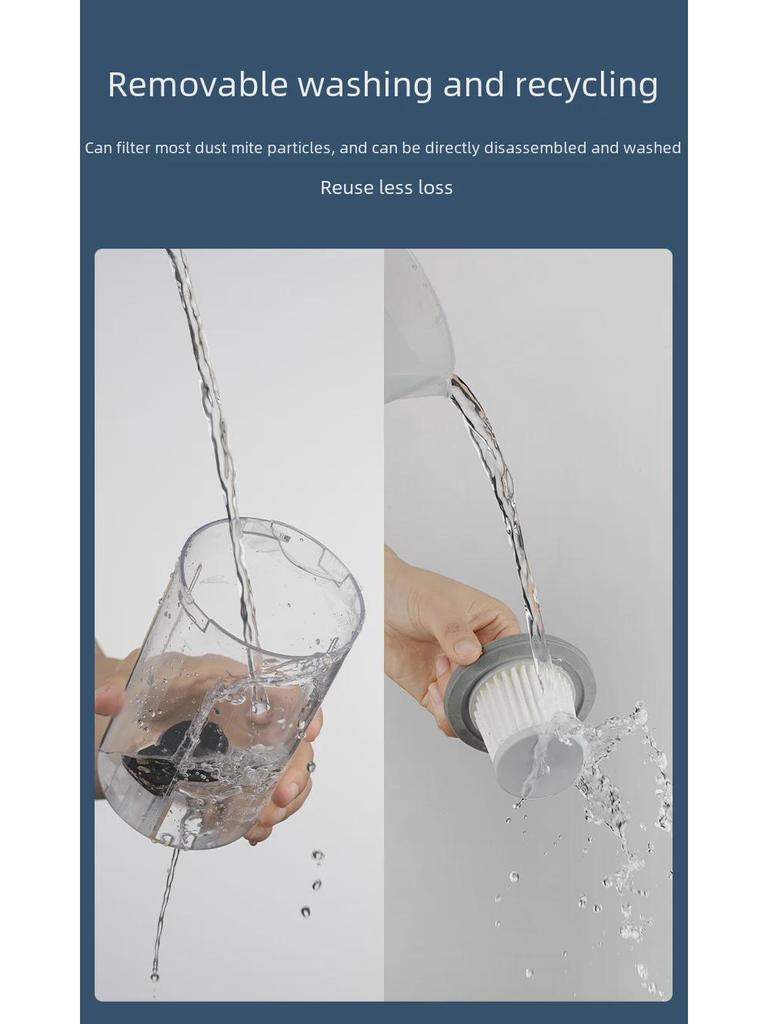 Removable washing and recycling

Can filter most dust mite particles, and can be directly disassembled and washed

Reuse less loss