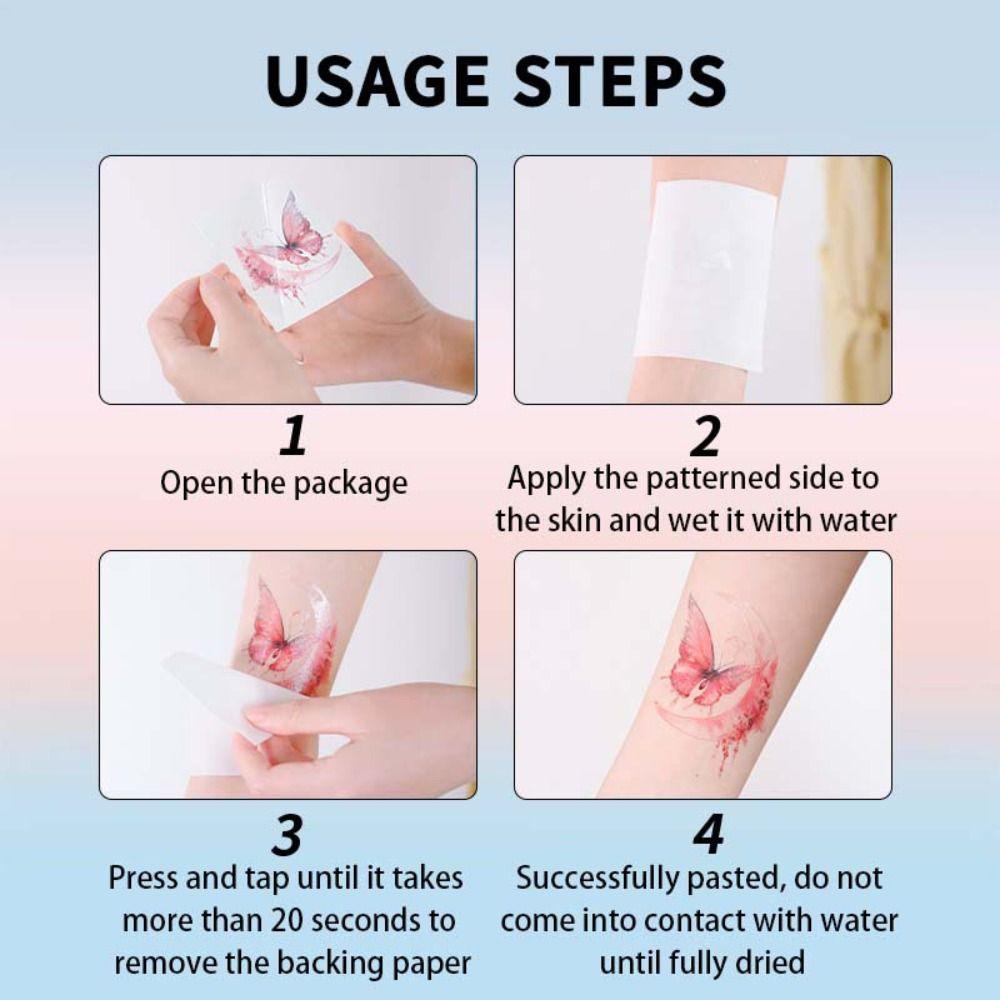 USAGE STEPS

1
Open the package

2
Apply the patterned side to the skin and wet it with water

3
Press and tap until it takes more than 20 seconds to remove the backing paper

4
Successfully pasted, do not come into contact with water until fully dried