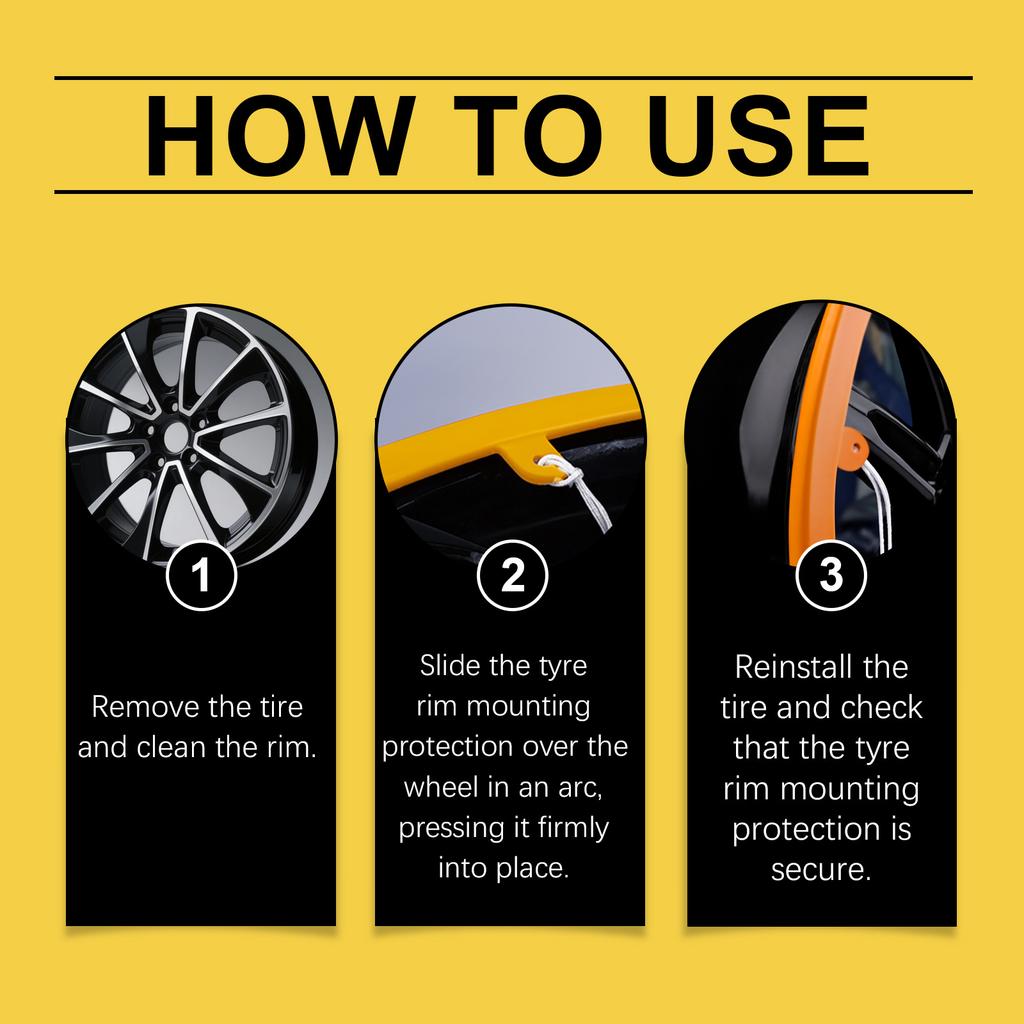 HOW TO USE

1

Remove the tire and clean the rim.

2

Slide the tyre rim mounting protection over the wheel in an arc, pressing it firmly into place.

3

Reinstall the tire and check that the tyre rim mounting protection is secure.