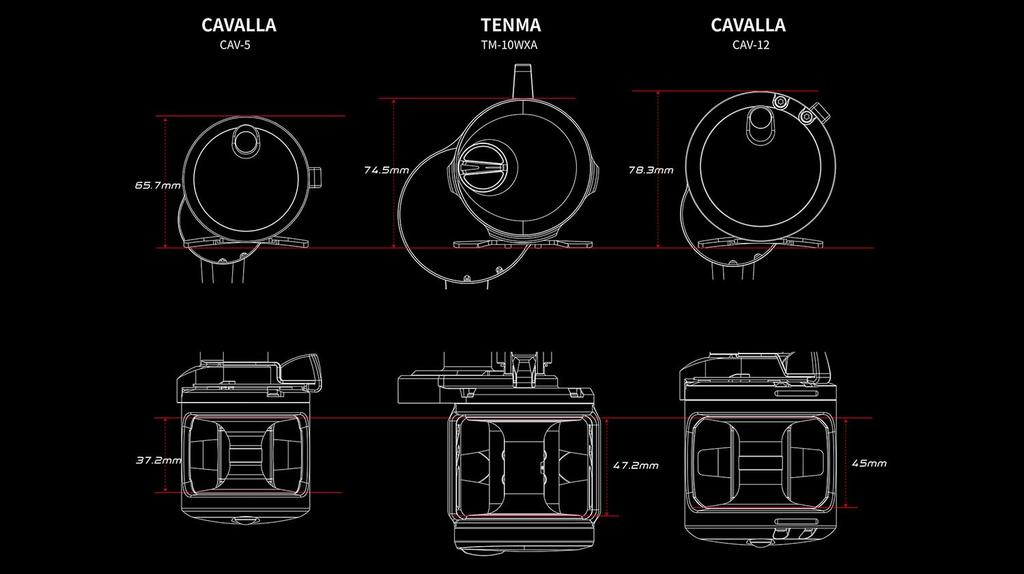 CAVALLA
CAV-5

TENMA
TM-10WXA

CAVALLA
CAV-12

65.7mm

74.5mm

78.3mm

37.2mm

47.2mm

45mm