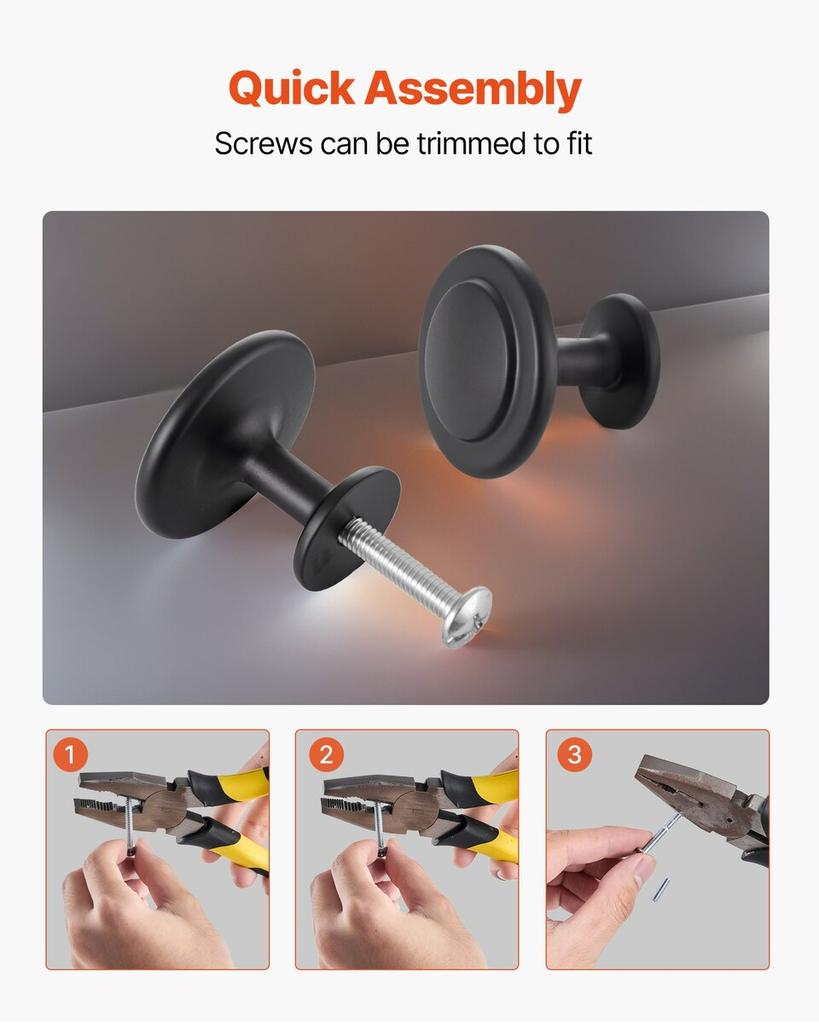 Quick Assembly

Screws can be trimmed to fit

1

2

3