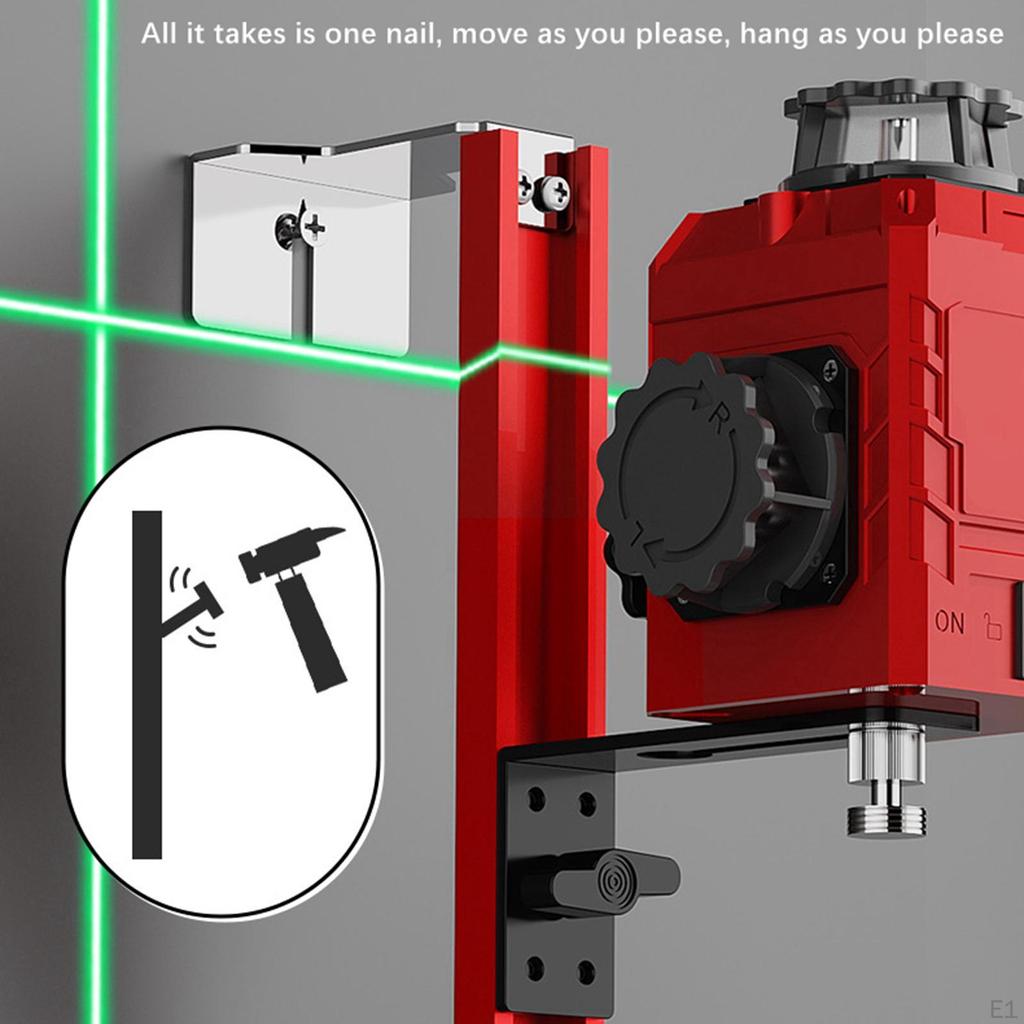 All it takes is one nail, move as you please, hang as you please

R

L

ON

E1