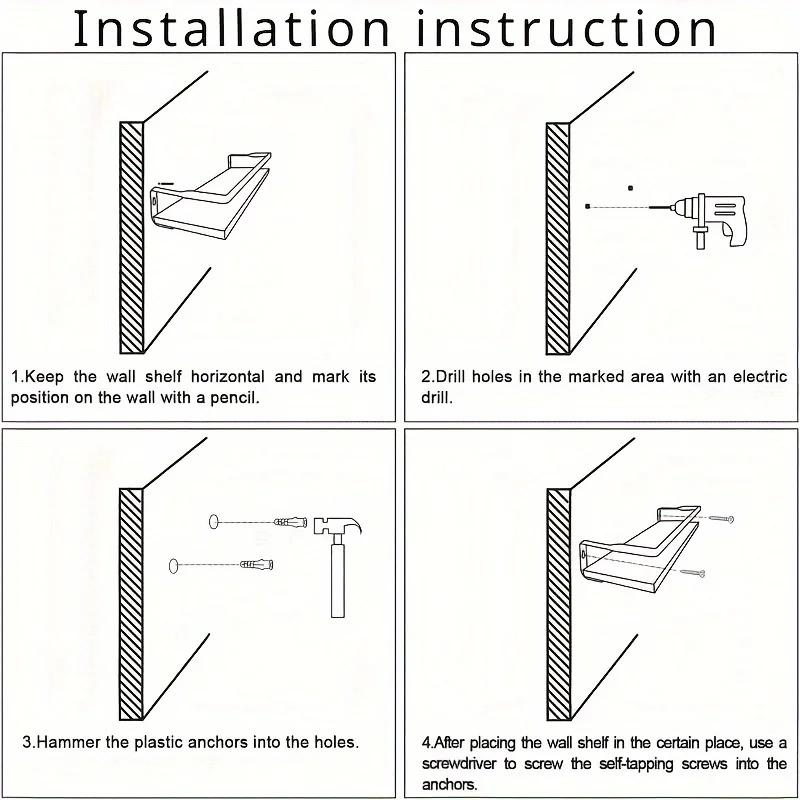 Installation instruction

1.Keep the wall shelf horizontal and mark its position on the wall with a pencil.

2.Drill holes in the marked area with an electric drill.

3.Hammer the plastic anchors into the holes.

4.After placing the wall shelf in the certain place, use a screwdriver to screw the self-tapping screws into the anchors.