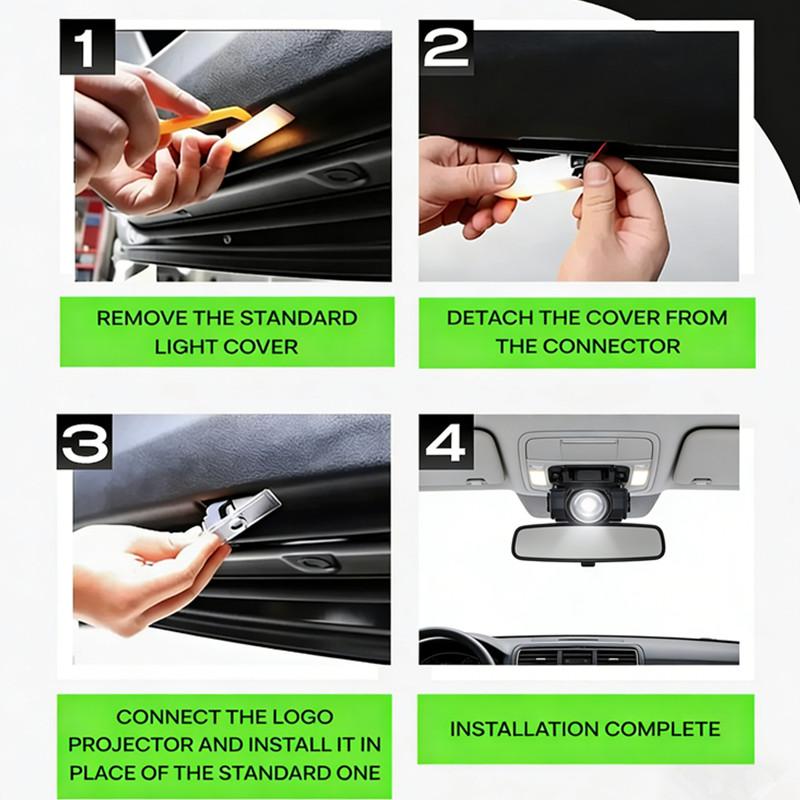 1

REMOVE THE STANDARD LIGHT COVER

2

DETACH THE COVER FROM THE CONNECTOR

3

CONNECT THE LOGO PROJECTOR AND INSTALL IT IN PLACE OF THE STANDARD ONE

4

INSTALLATION COMPLETE