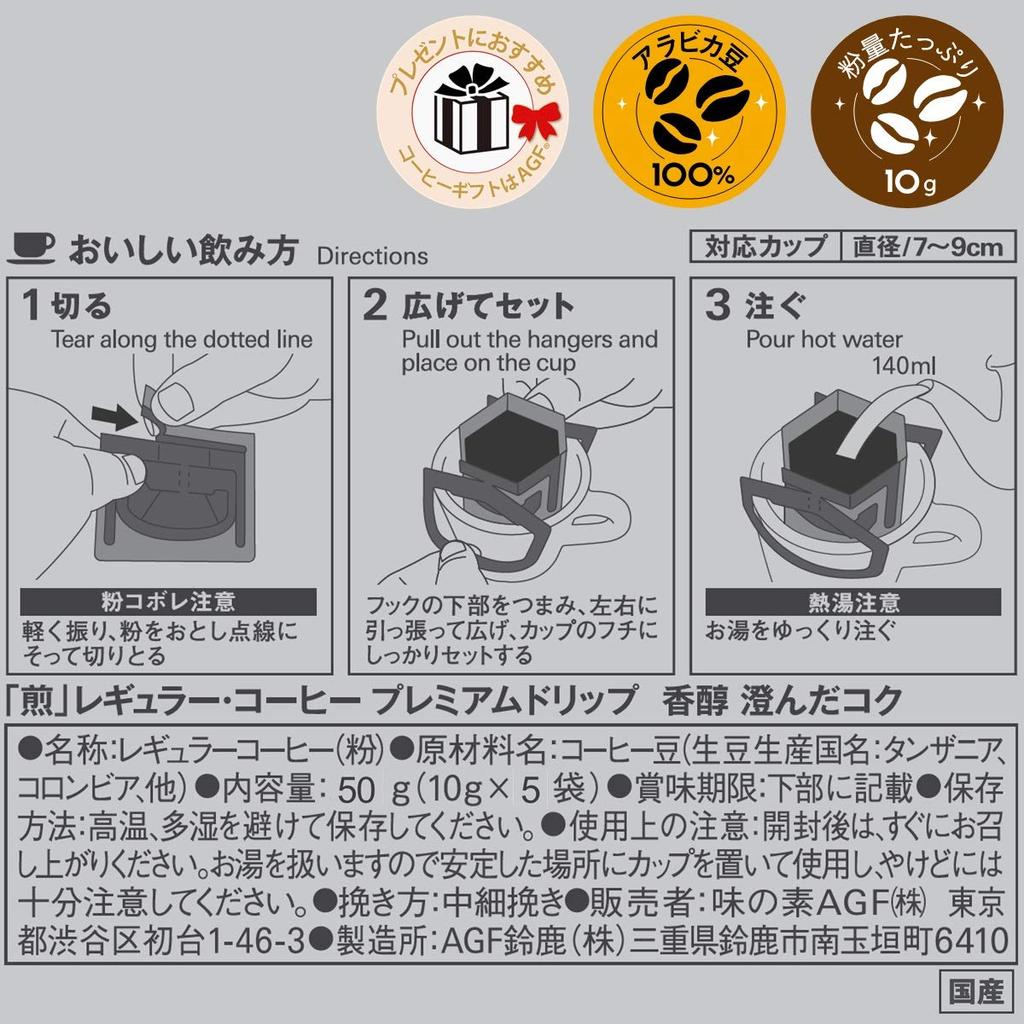 プレゼントにおすすめ
コーヒーギフトはAGF®

アラビカ豆
100%

粉量たっぷり
10g

おいしい飲み方 Directions

対応カップ 直径/7~9cm

1 切る
Tear along the dotted line

粉コボレ注意
軽く振り、粉をおとし点線にそって切りとる

2 広げてセット
Pull out the hangers and place on the cup

フックの下部をつまみ、左右に引っ張って広げ、カップのフチにしっかりセットする

3 注ぐ
Pour hot water
140ml

熱湯注意
お湯をゆっくり注ぐ

「煎」レギュラー・コーヒー プレミアムドリップ 香醇 澄んだコク

●名称:レギュラーコーヒー(粉)●原材料名:コーヒー豆(生豆生産国名:タンザニア、コロンビア、他)●内容量: 50 g(10g× 5 袋)●賞味期限:下部に記載●保存方法:高温、多湿を避けて保存してください。●使用上の注意:開封後は、すぐにお召し上がりください。お湯を扱いますので安定した場所にカップを置いて使用し、やけどには十分注意してください。●挽き方:中細挽き●販売者:味の素AGF㈱ 東京都渋谷区初台1-46-3●製造所:AGF鈴鹿(株)三重県鈴鹿市南玉垣町6410

国産