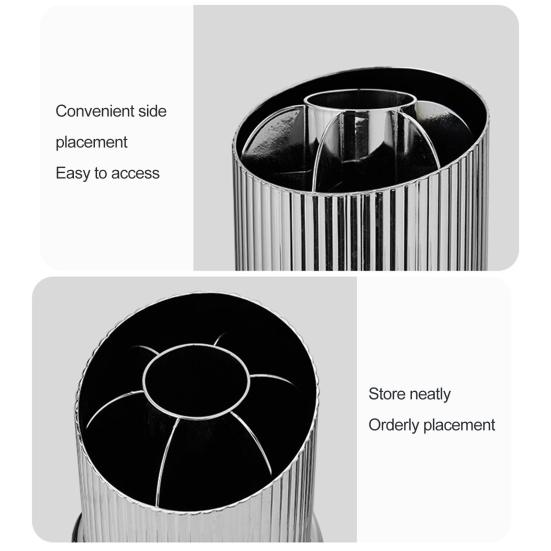 Convenient side placement
Easy to access

Store neatly
Orderly placement